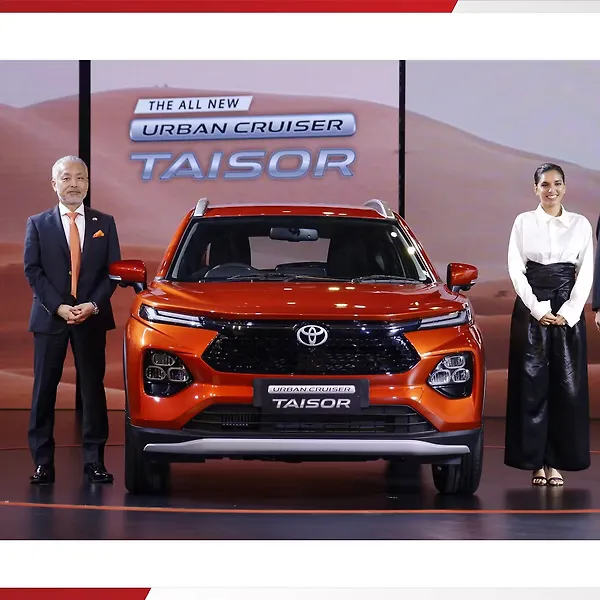 THE ALL NEW
URBAN CRUISER
TAISOR

URBAN CRUISER
TAISOR