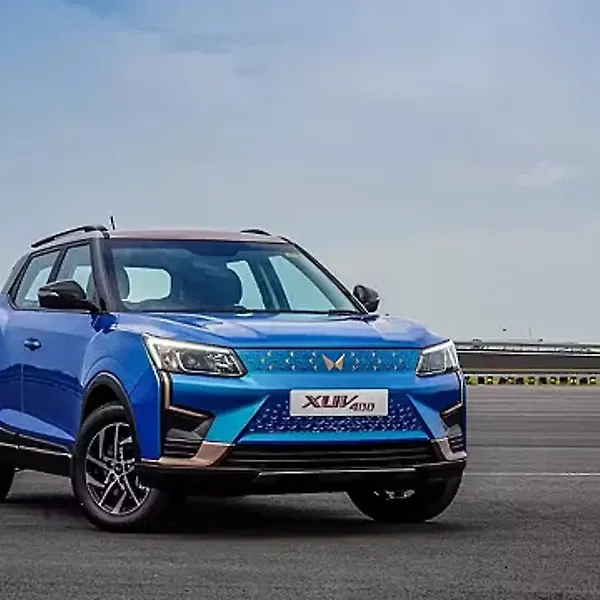 XUV400