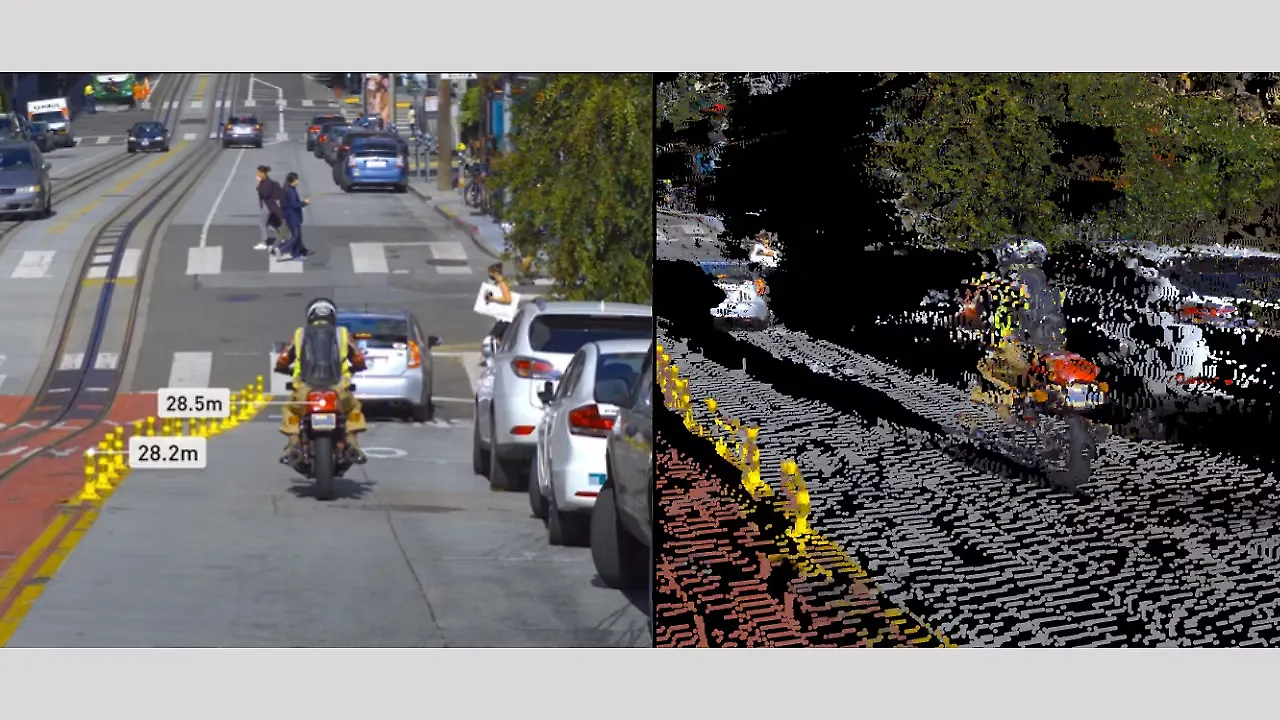 28.5m
28.2m