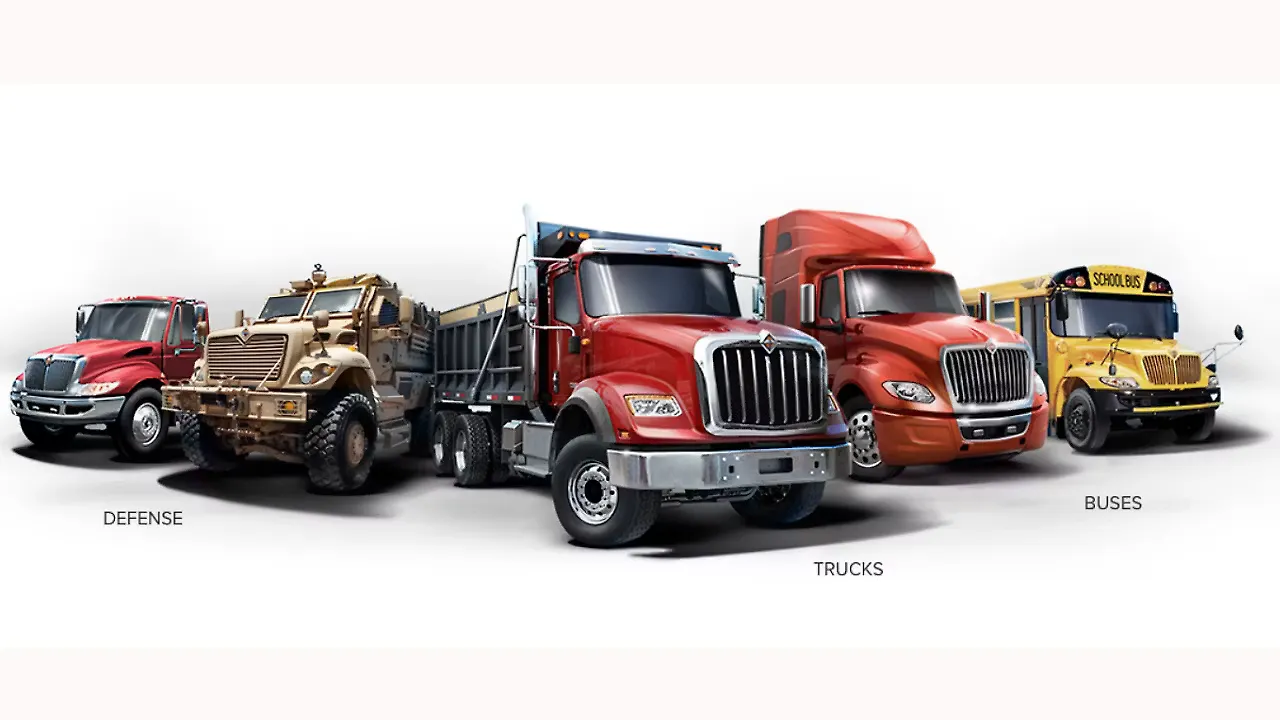 SCHOOL BUS

DEFENSE

TRUCKS

BUSES