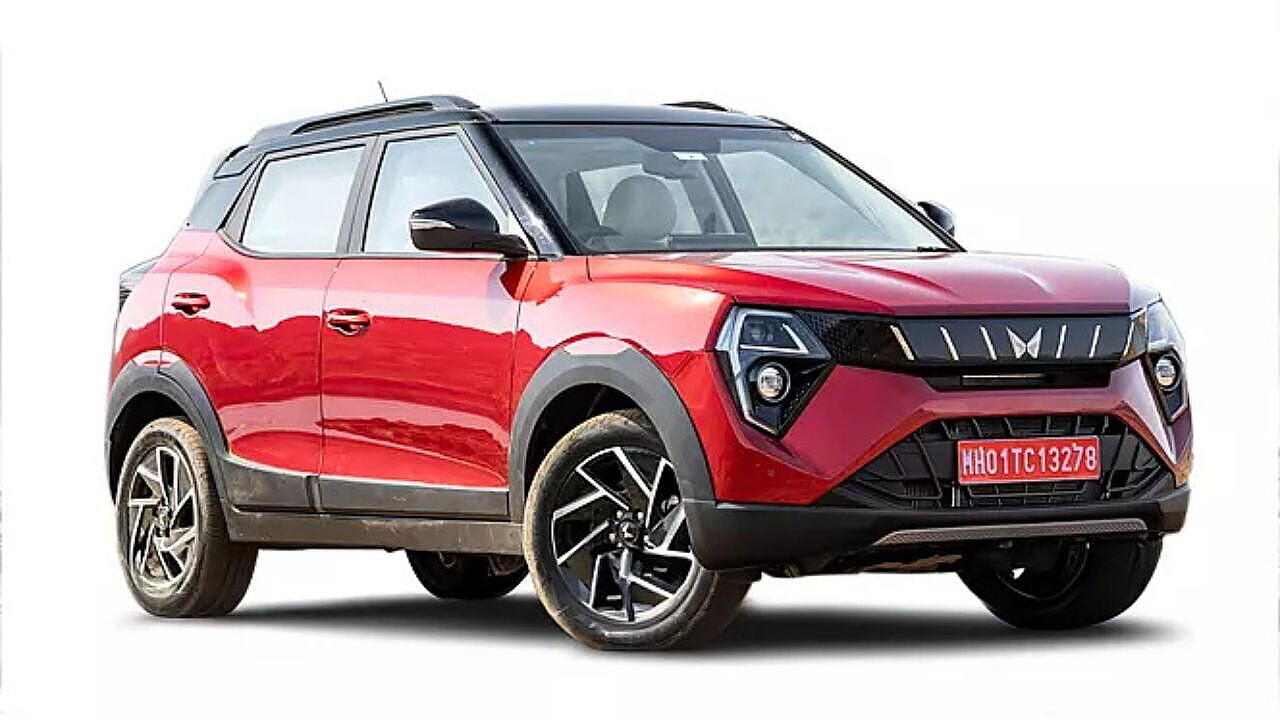 MH01TC13278