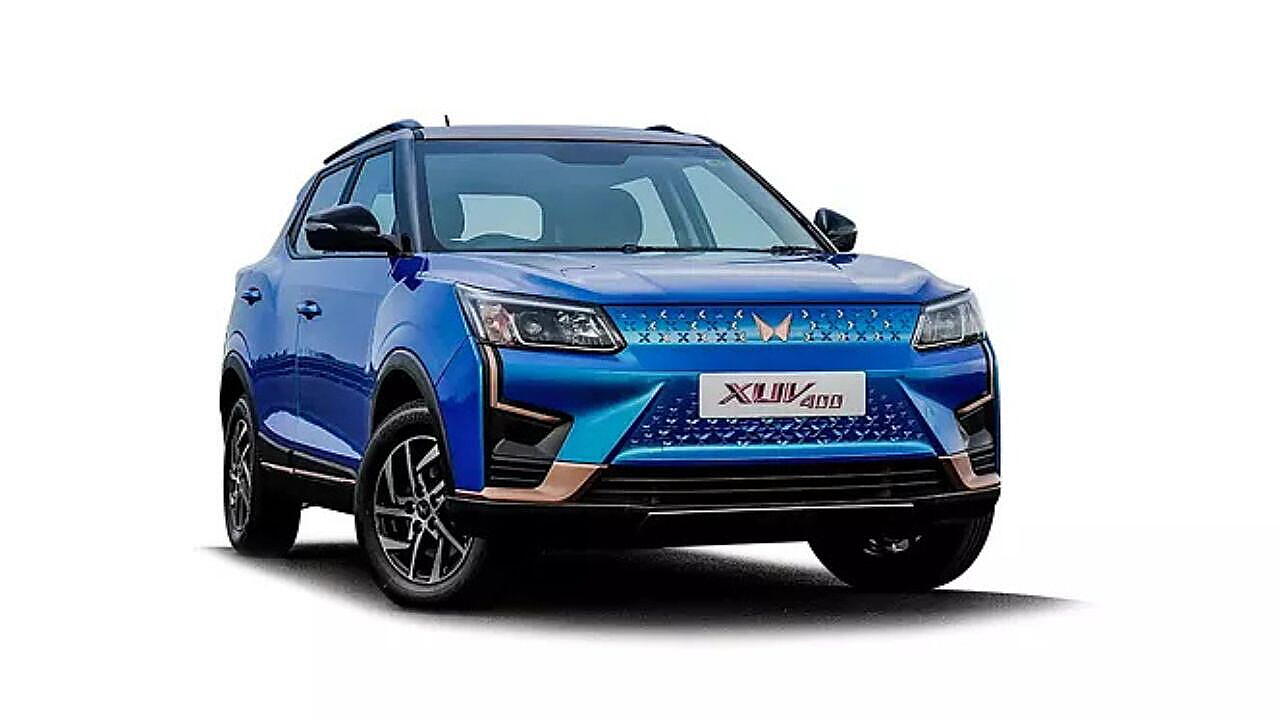 XUV400