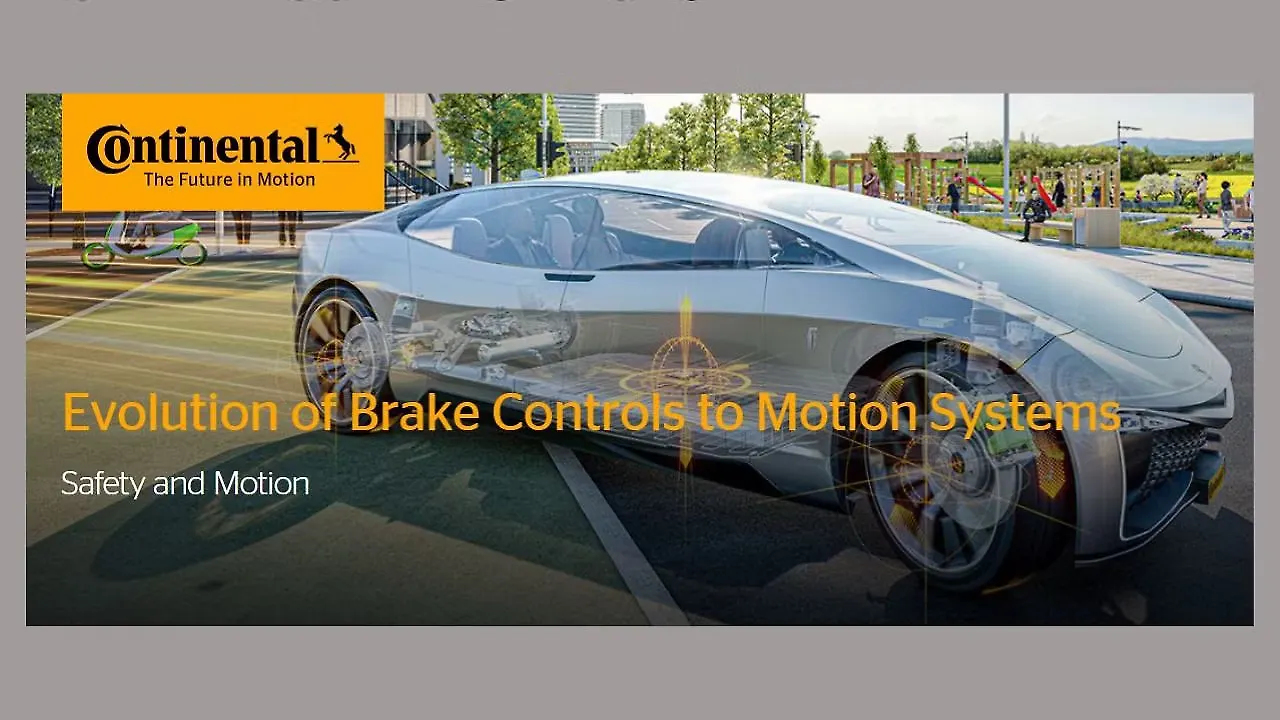 Continental
The Future in Motion

Evolution of Brake Controls to Motion Systems

Safety and Motion