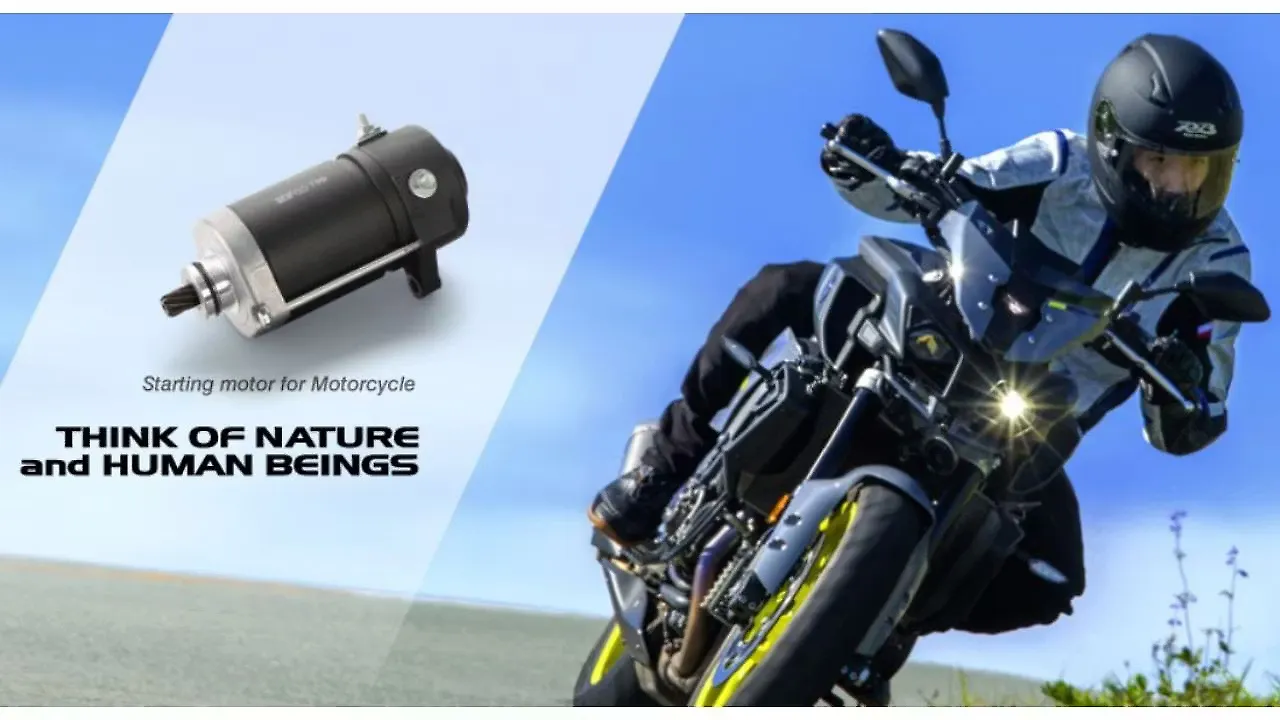 Starting motor for Motorcycle

THINK OF NATURE
and HUMAN BEINGS