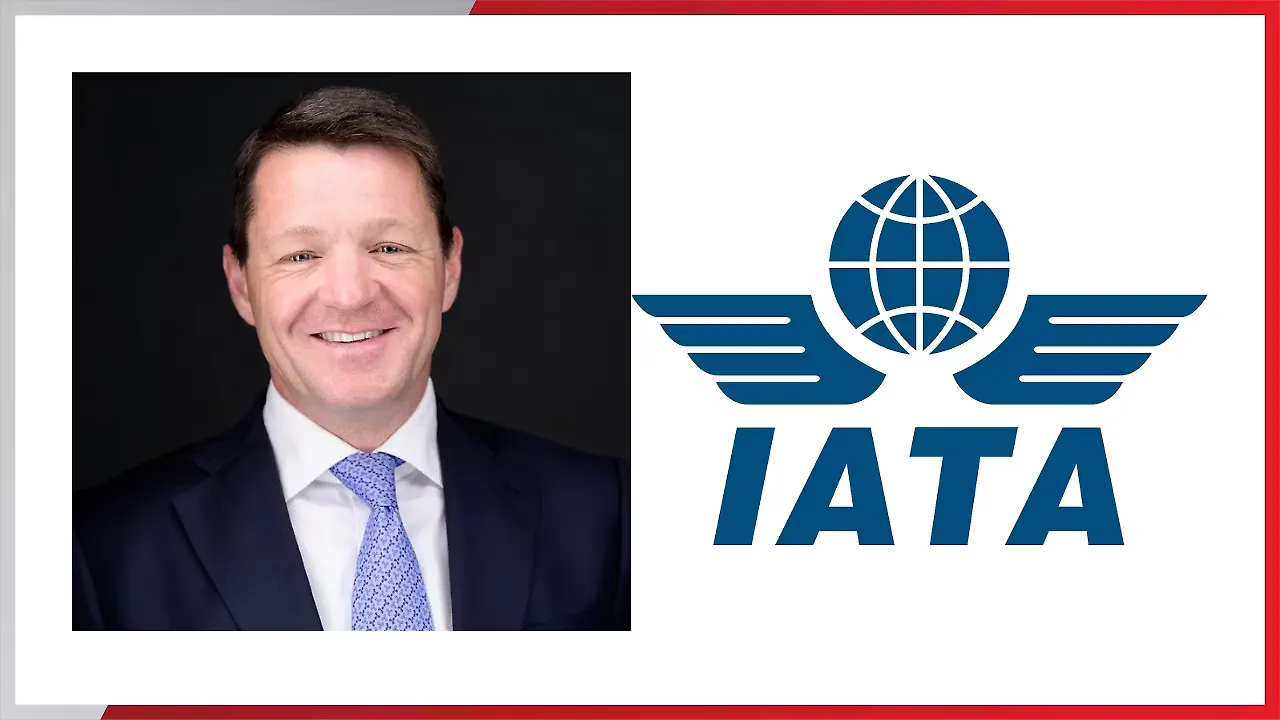 IATA