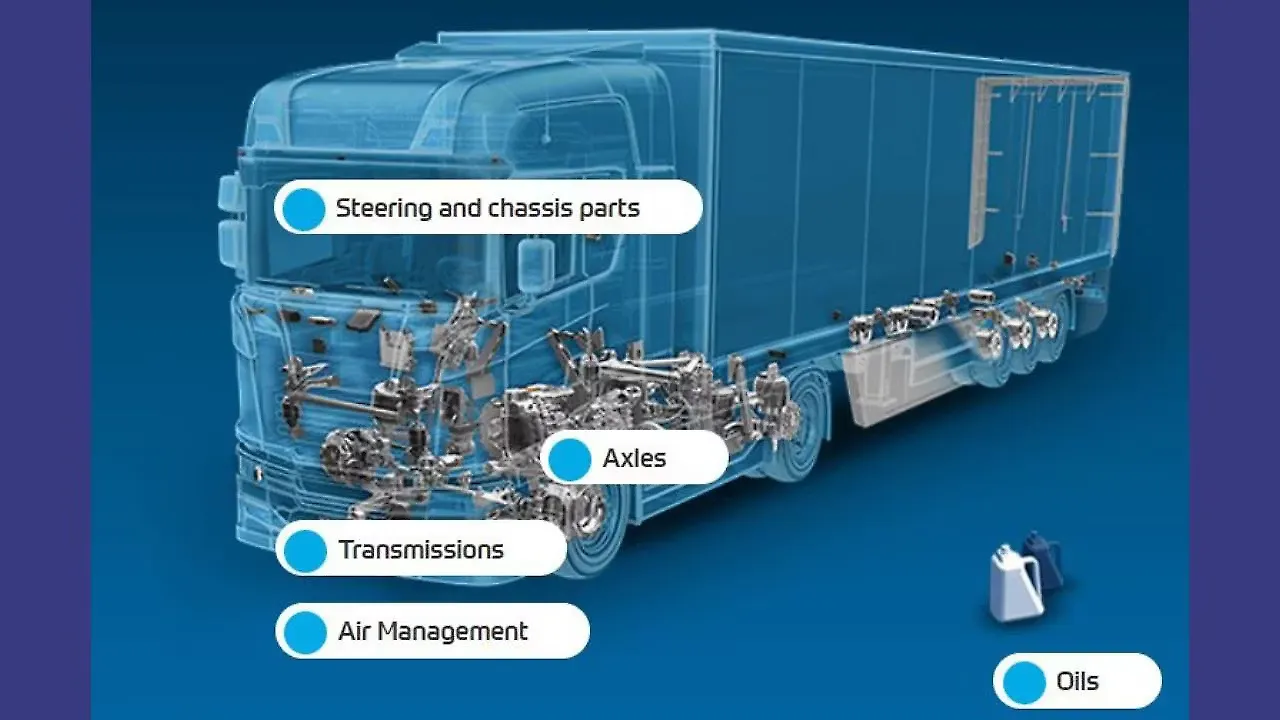 Steering and chassis parts

Axles

Transmissions

Air Management

Oils