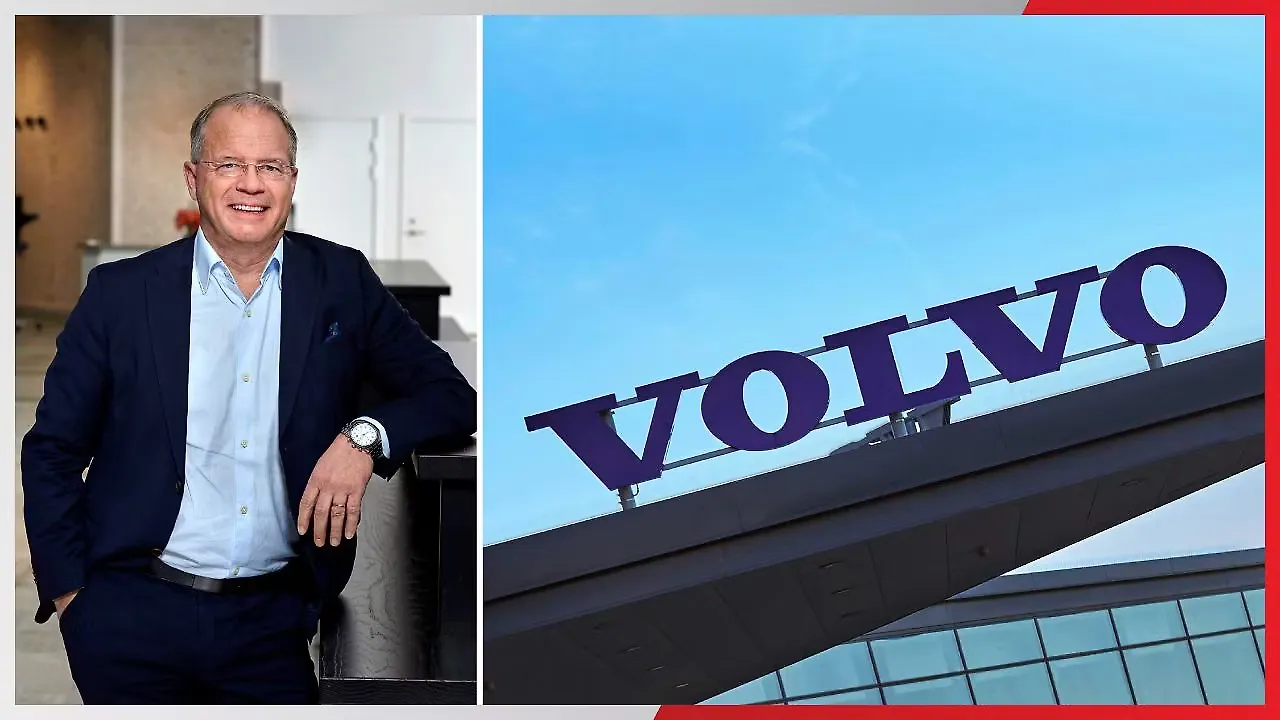 VOLVO