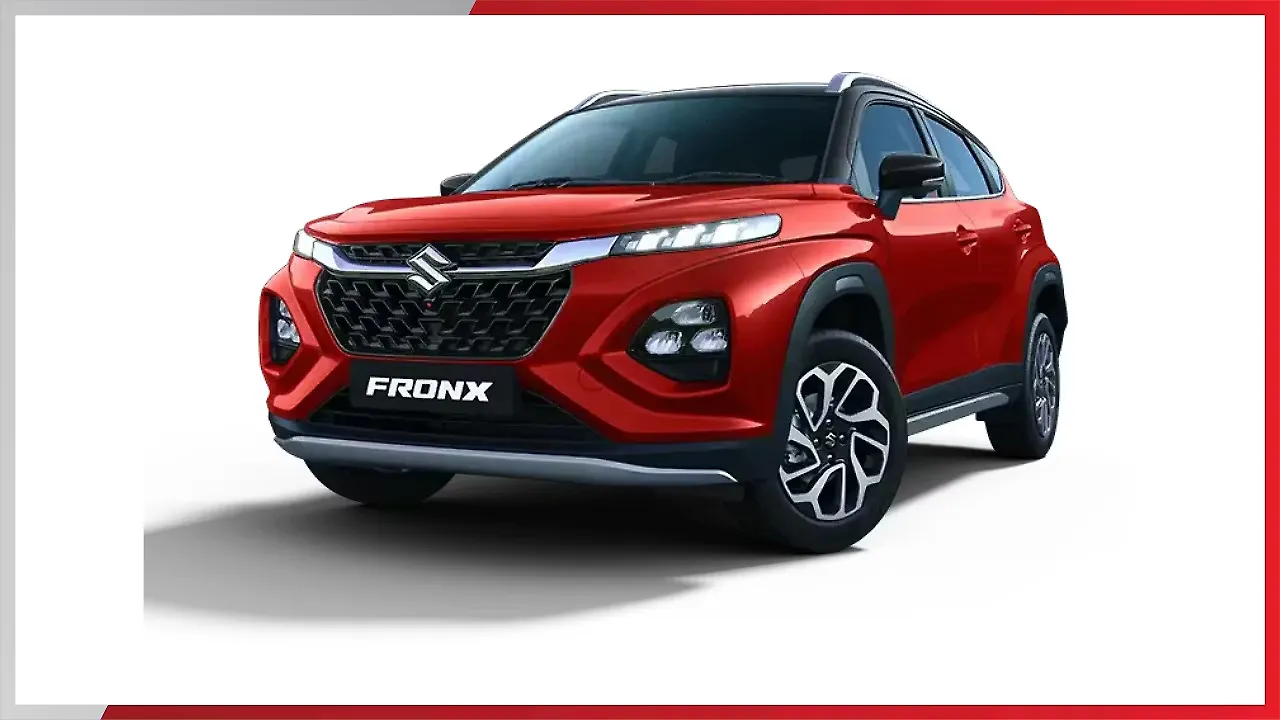 FRONX