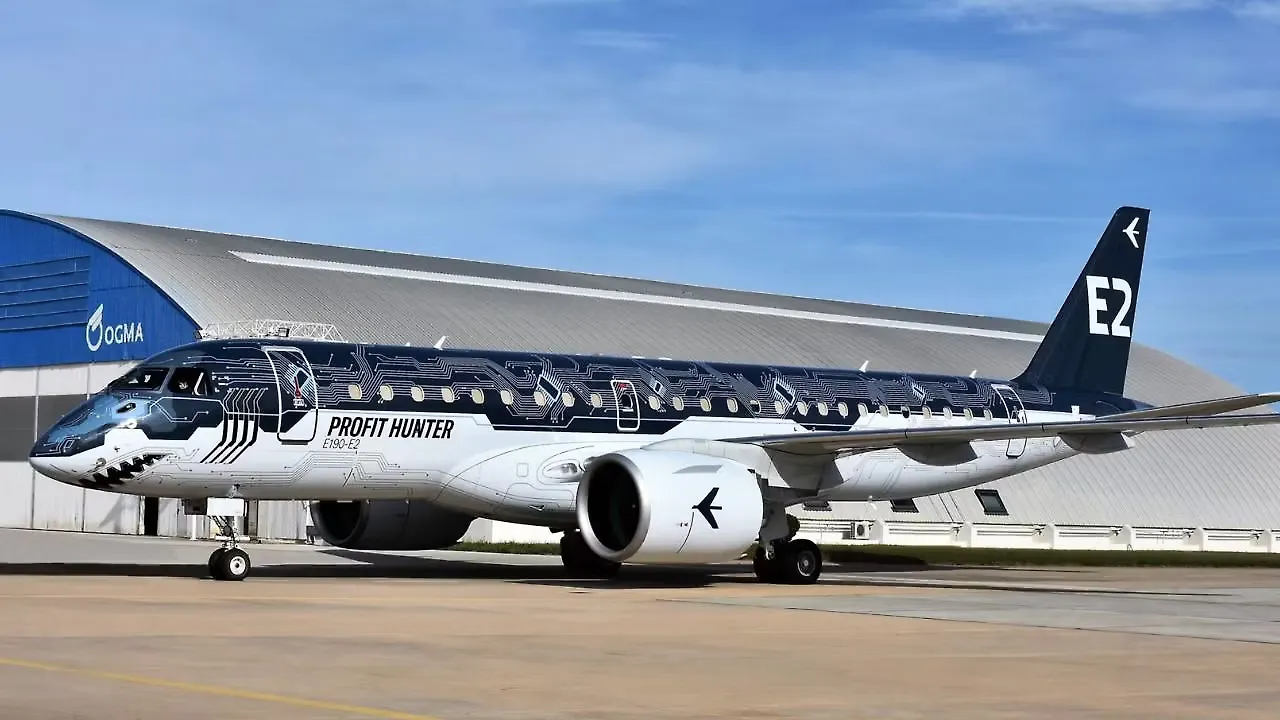 OGMA

PROFIT HUNTER
E190-E2

E2