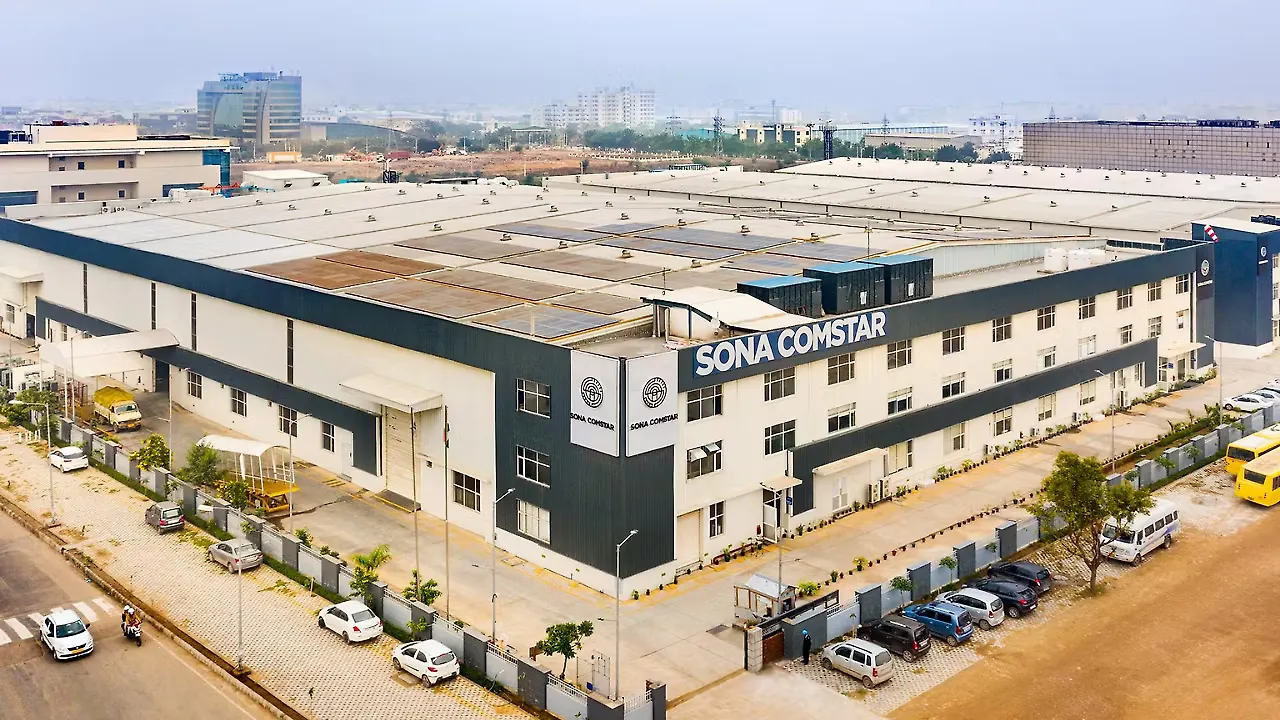 SONA COMSTAR

SONA COMSTAR

SONA COMSTAR