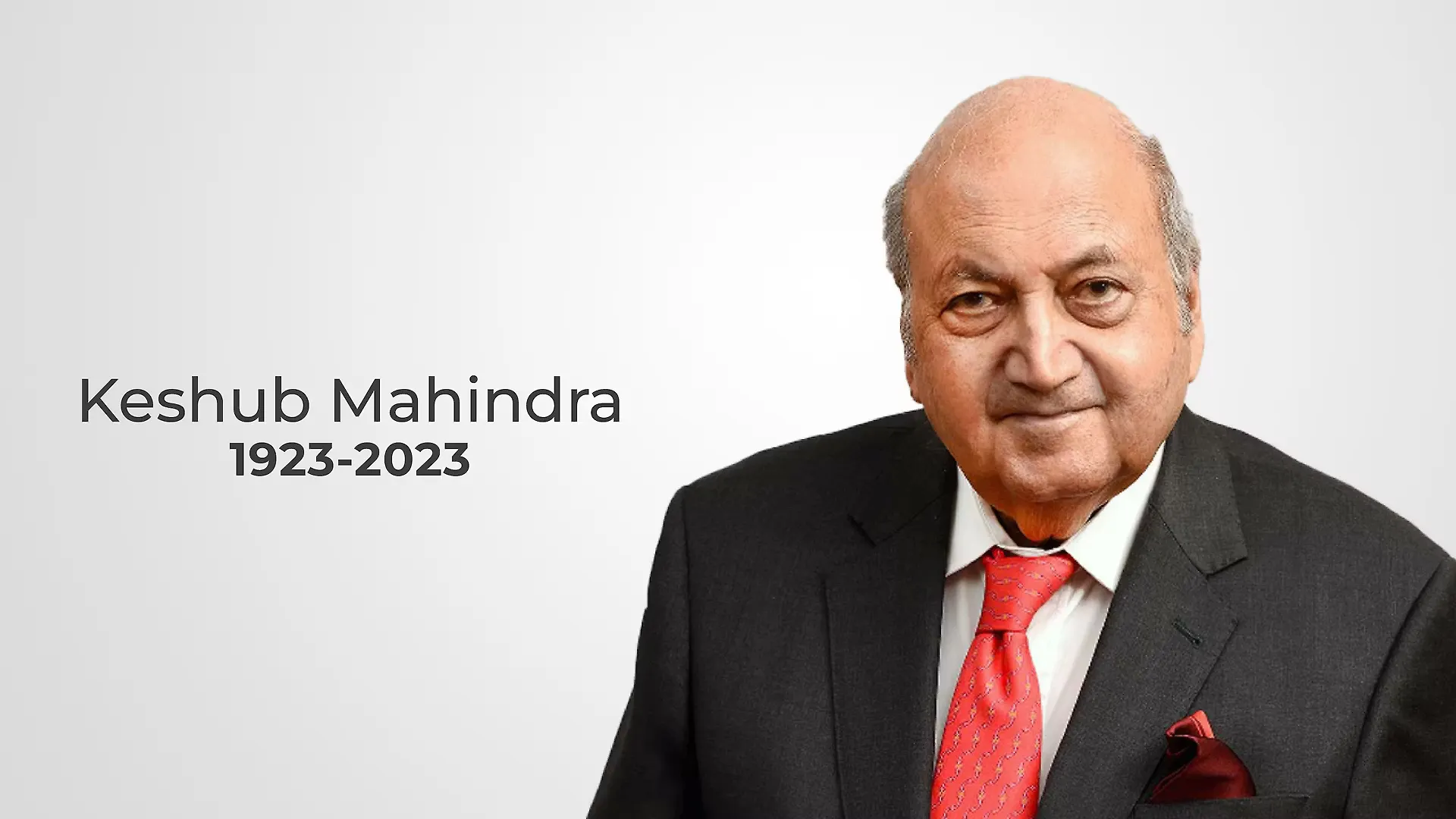 Keshub Mahindra
1923-2023