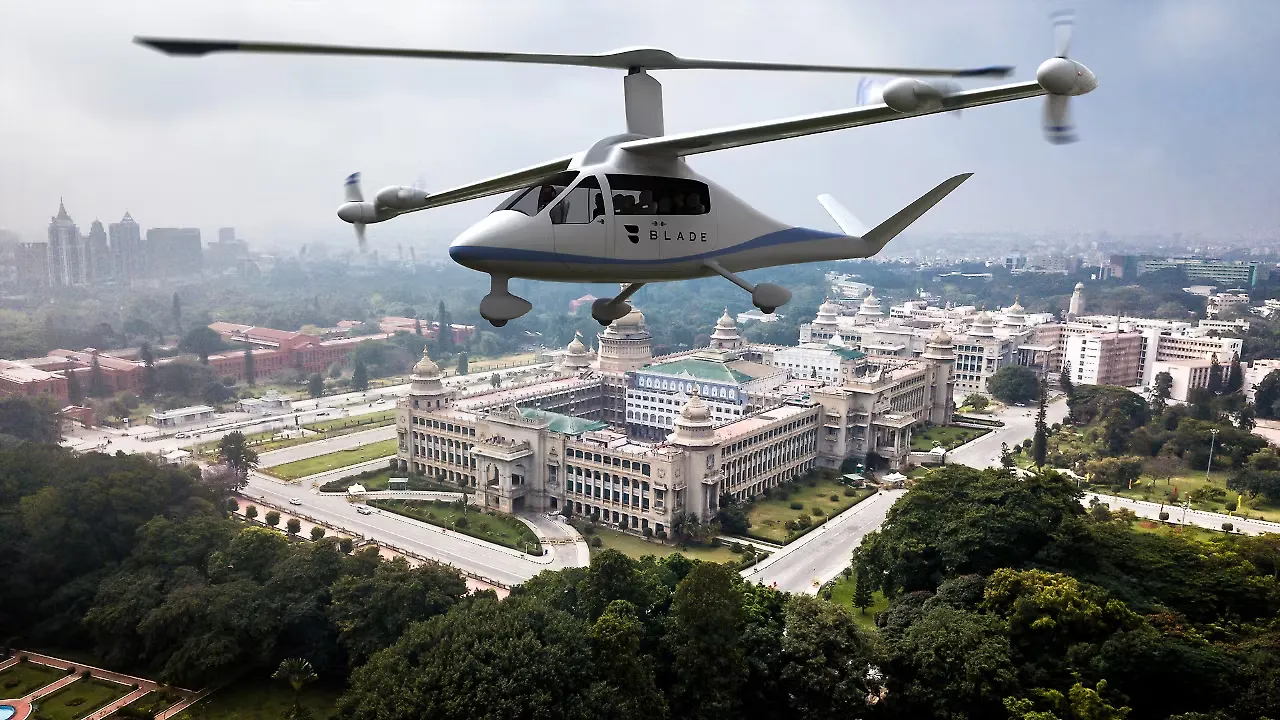 BLADE