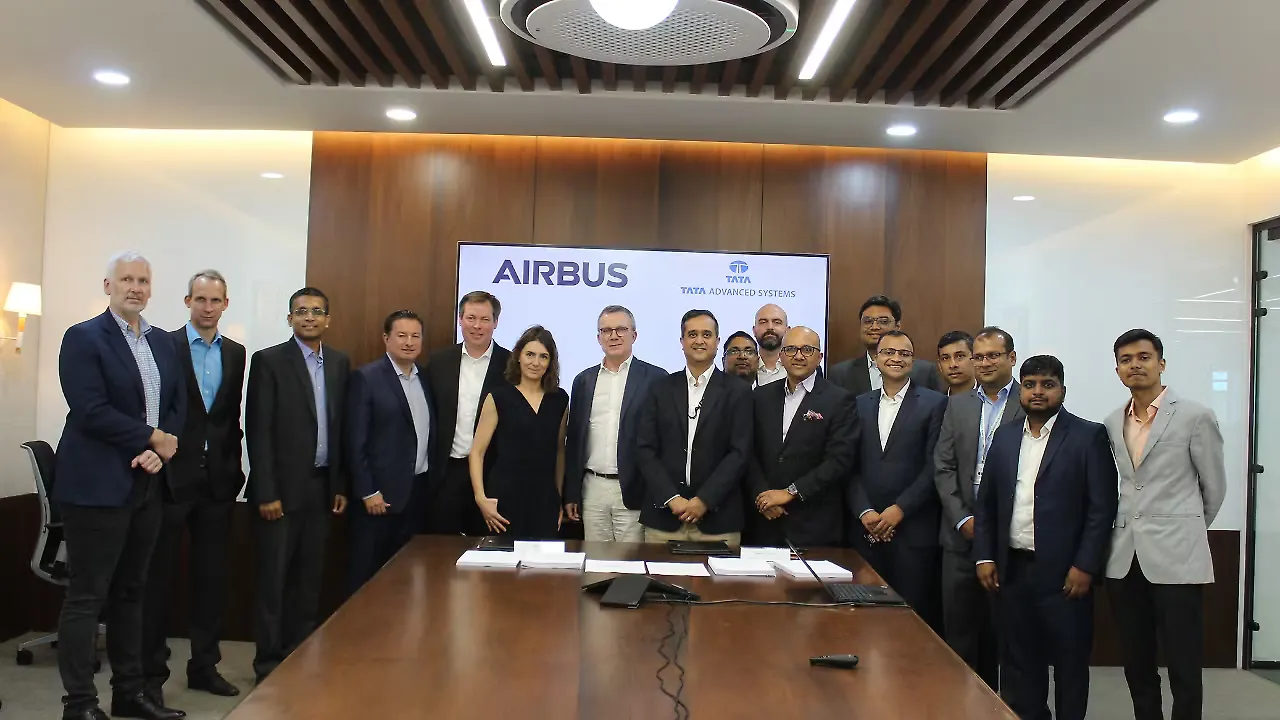 AIRBUS

TATA
TATA ADVANCED SYSTEMS