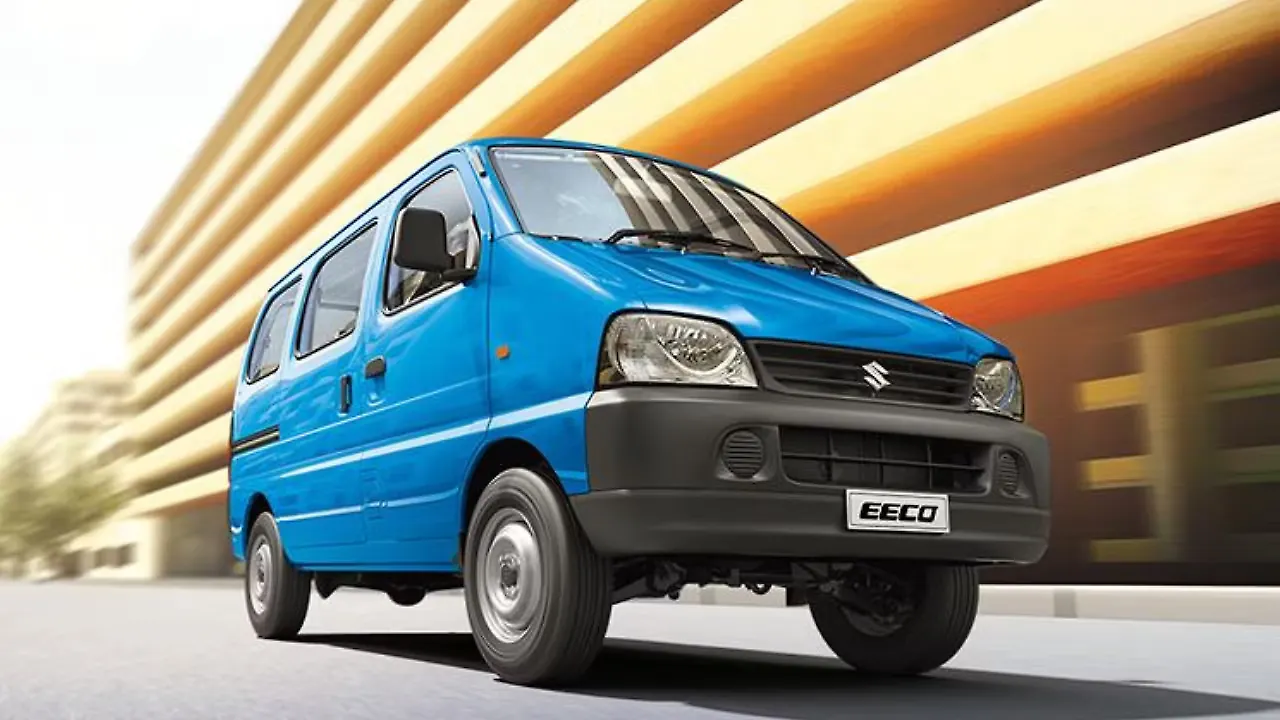 EECO