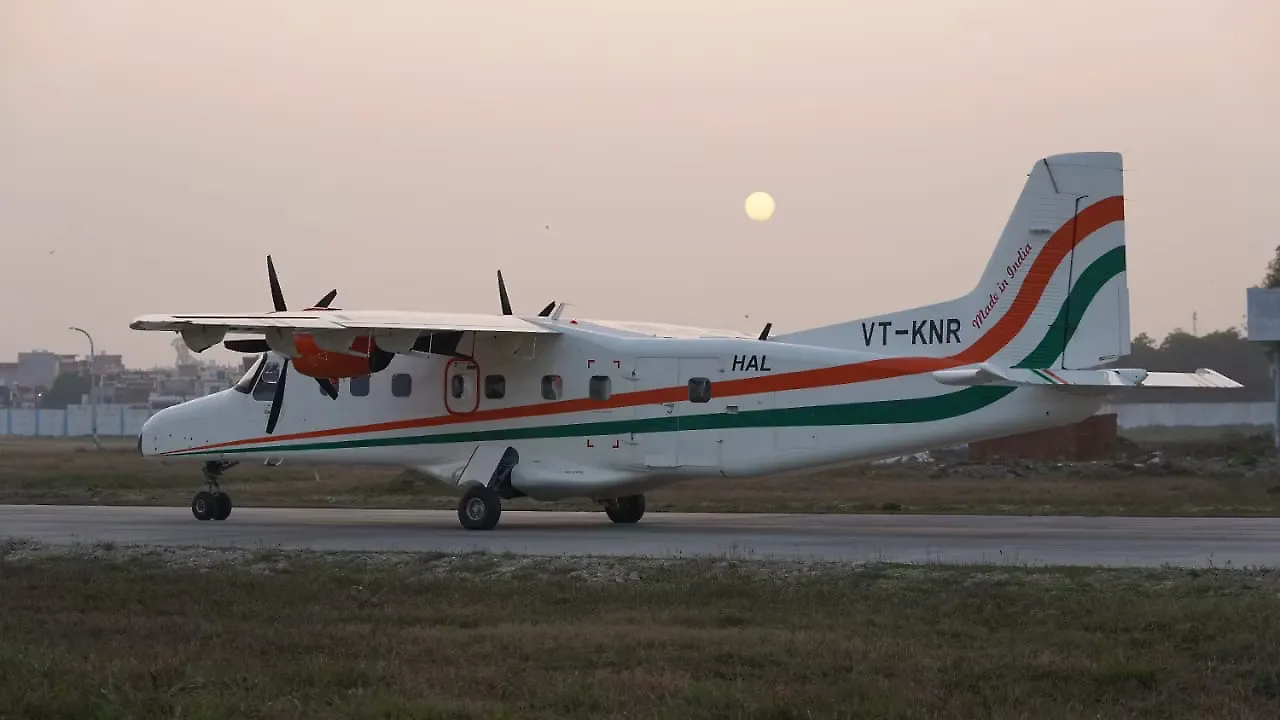 HAL
VT-KNR
Made in India