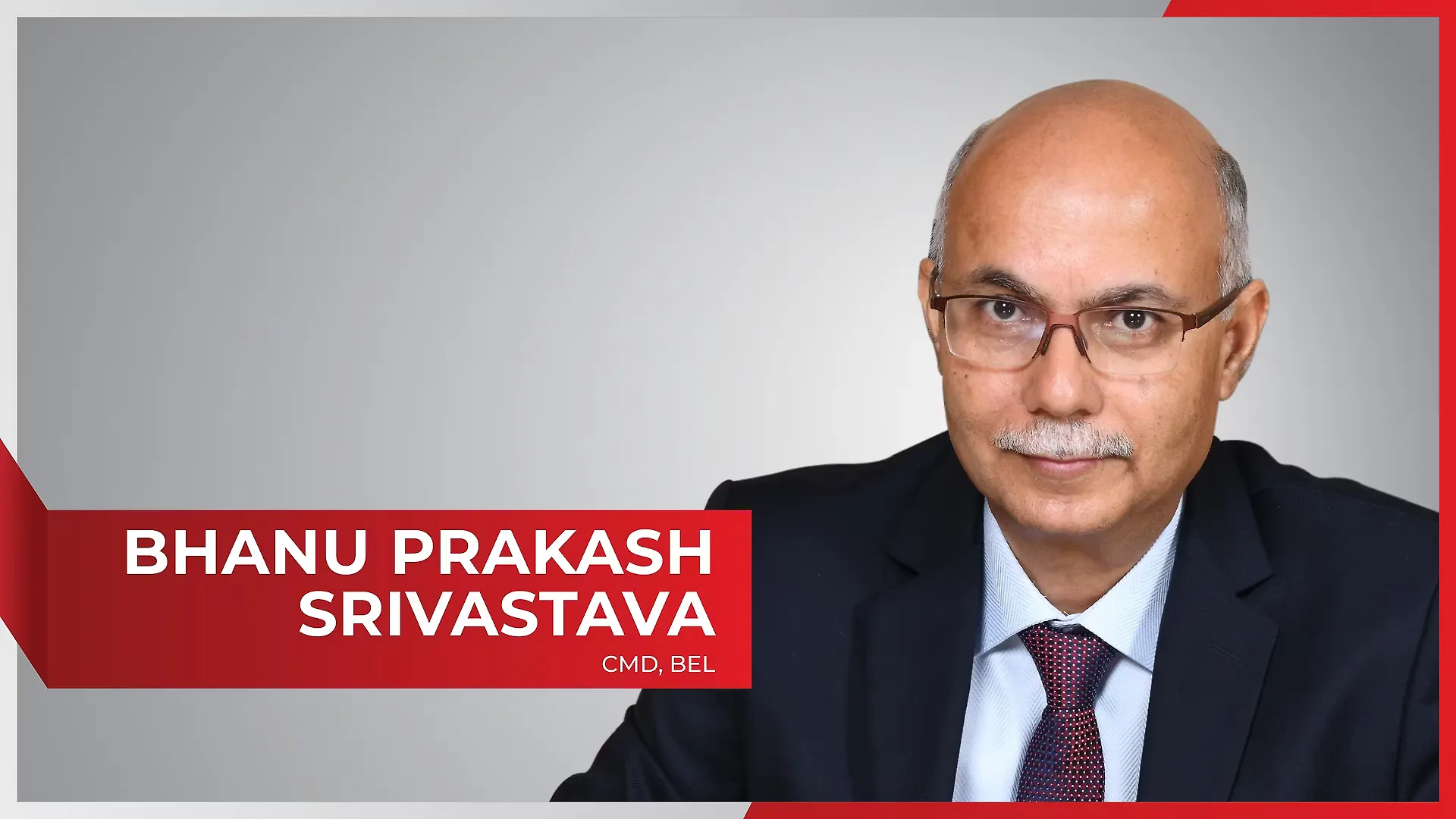 BHANU PRAKASH SRIVASTAVA

CMD, BEL