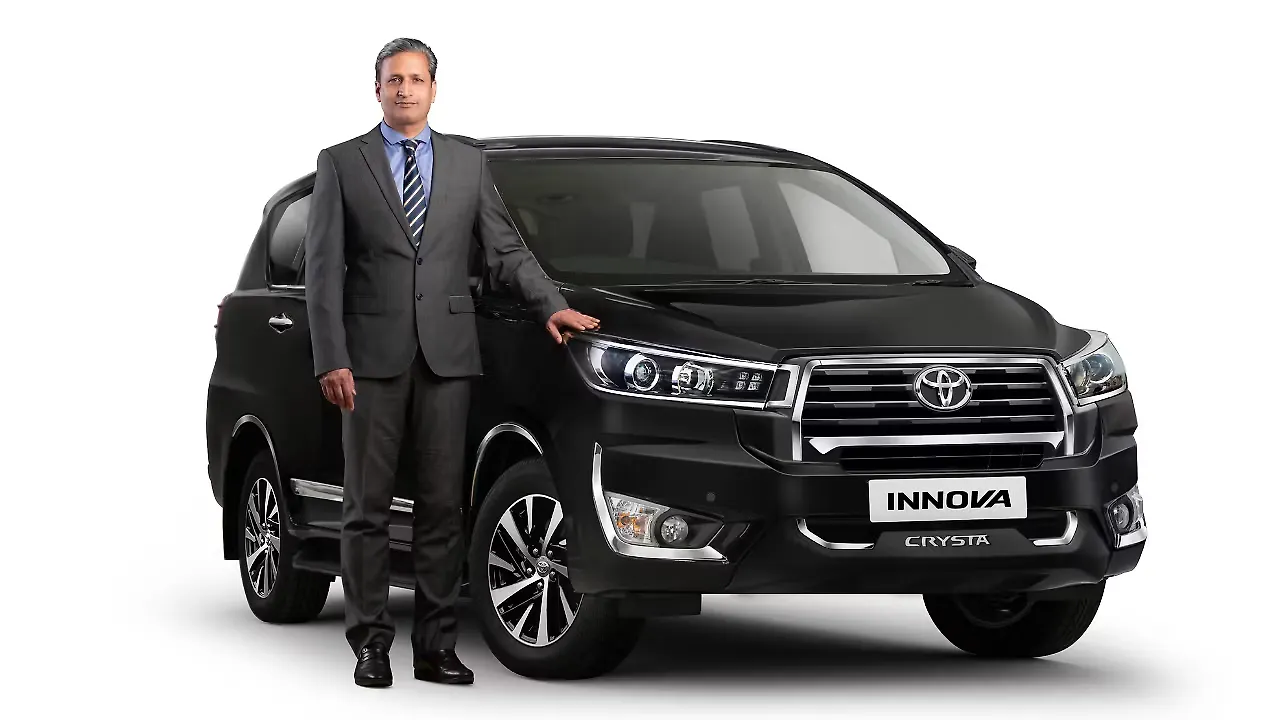 INNOVA
CRYSTA