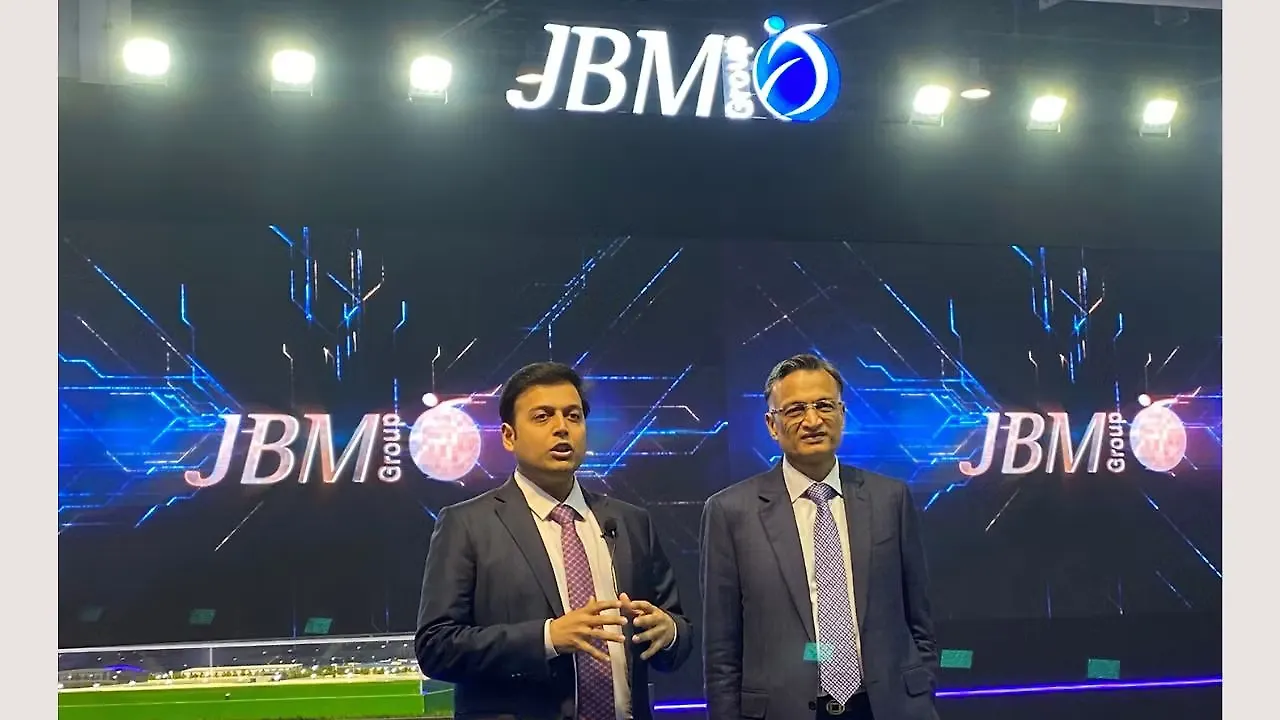 JBM Group

JBM Group

JBM Group