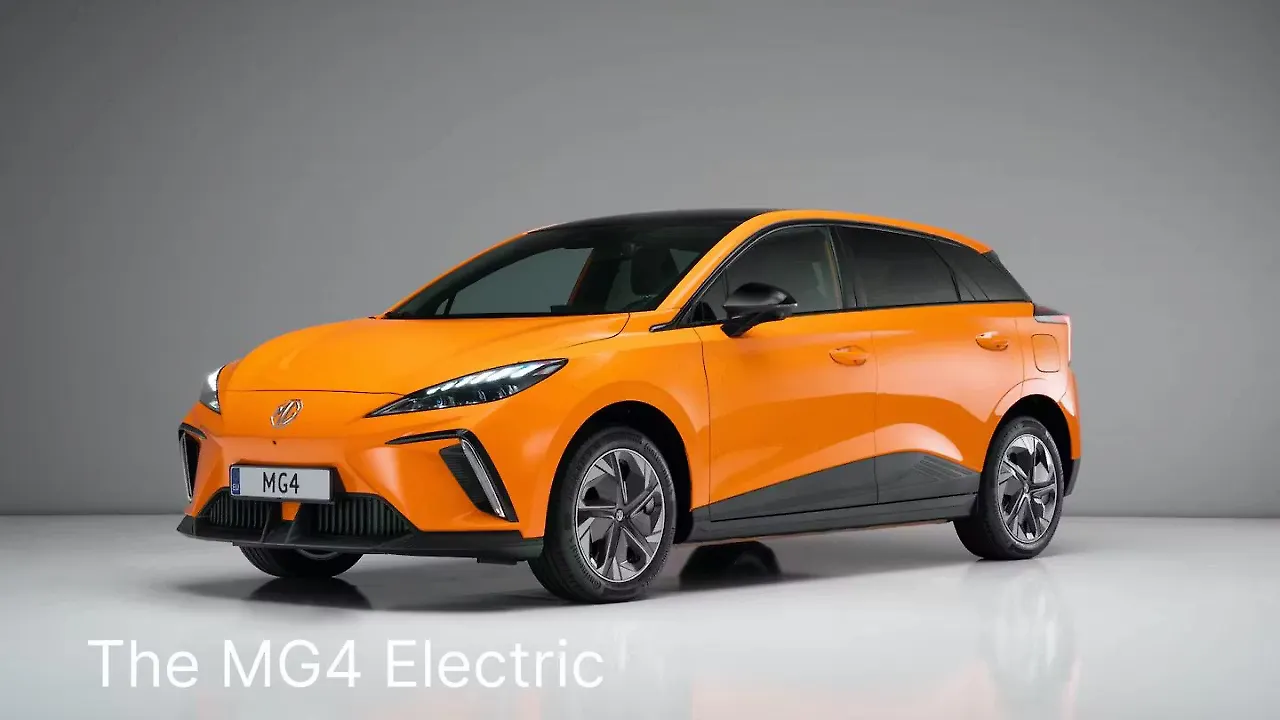 MG4

The MG4 Electric