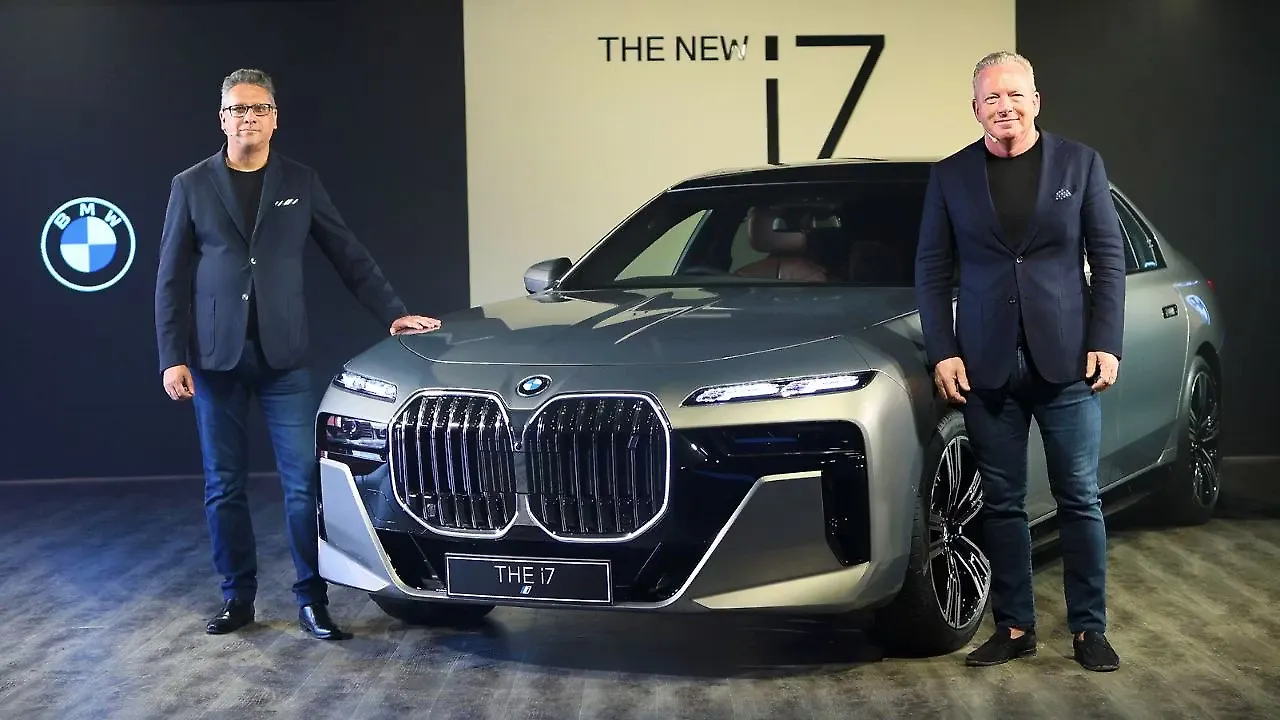 THE NEW i7

BMW

THE i7