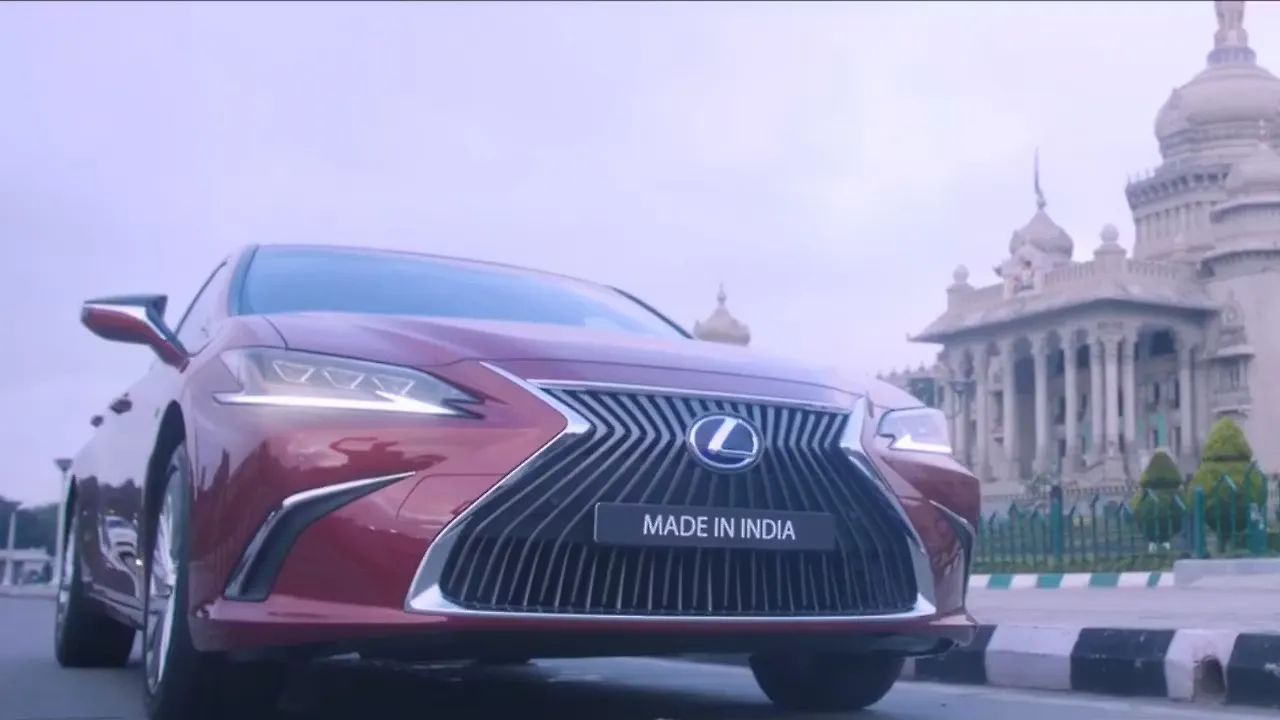 MADE IN INDIA