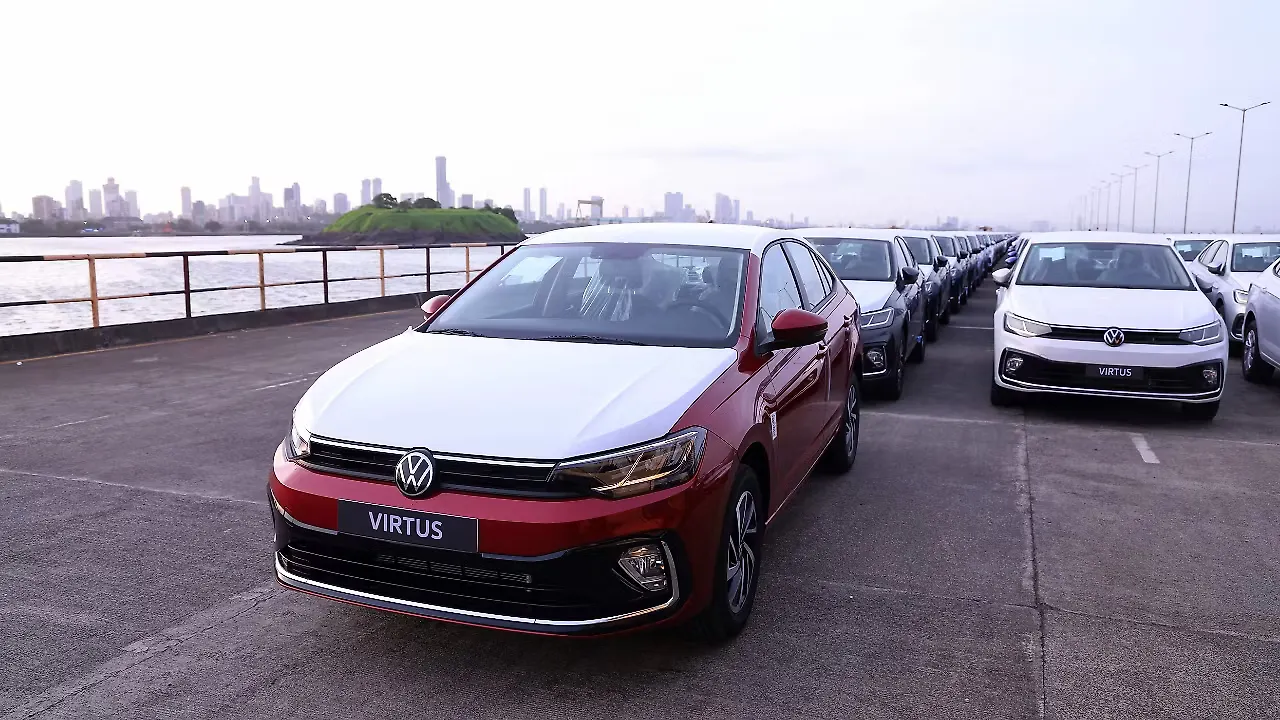 VIRTUS

VIRTUS