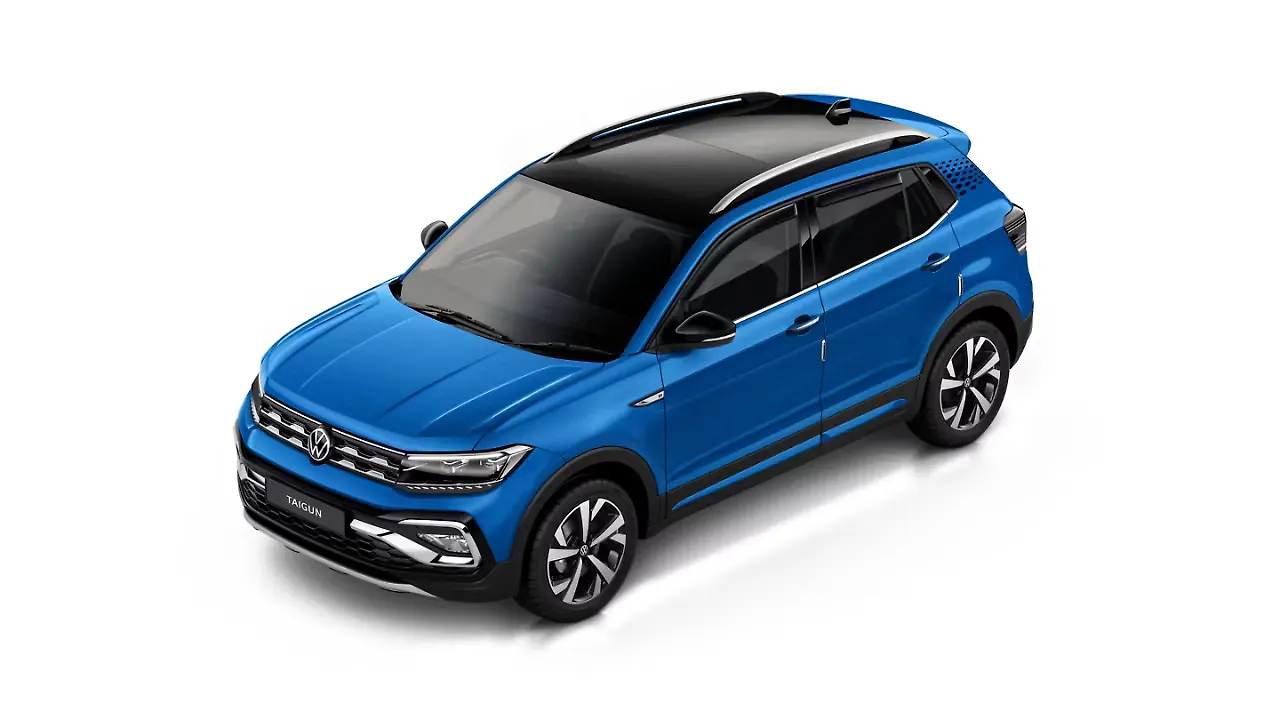 TAIGUN