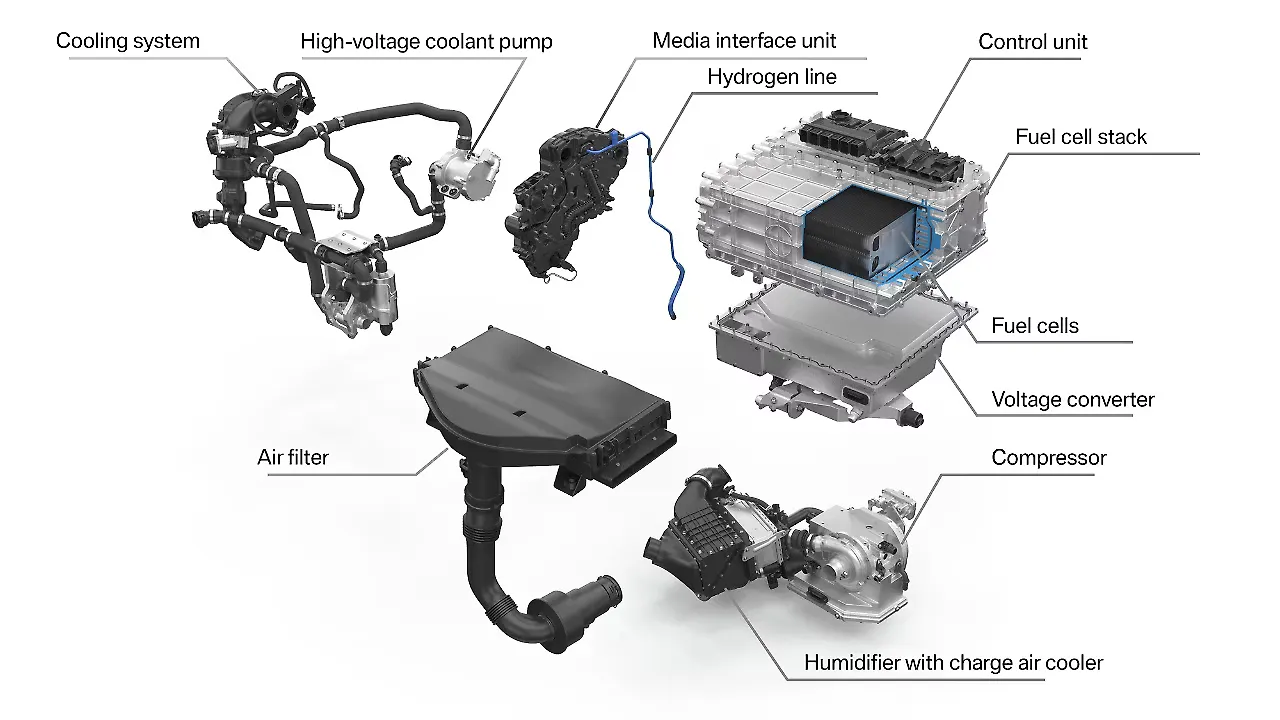 Cooling system
High-voltage coolant pump
Media interface unit
Hydrogen line
Control unit
Fuel cell stack
Fuel cells
Voltage converter
Air filter
Compressor
Humidifier with charge air cooler