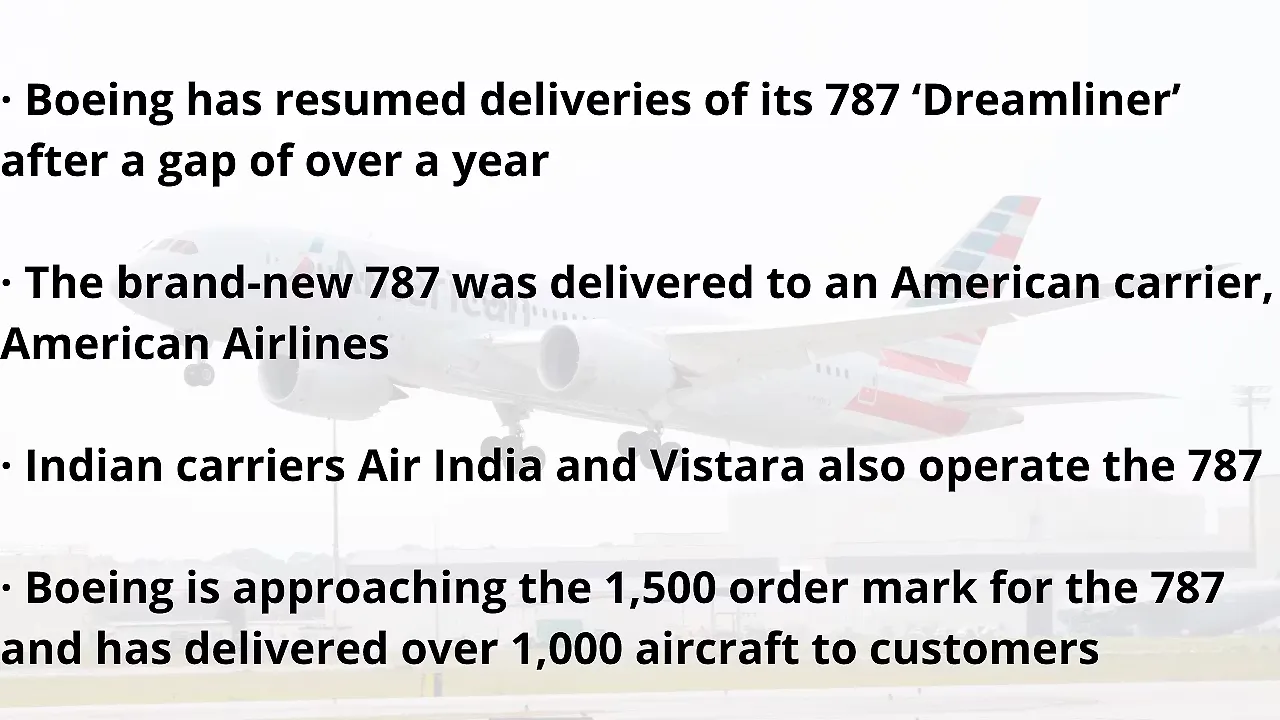 · Boeing has resumed deliveries of its 787 ‘Dreamliner’ after a gap of over a year

· The brand-new 787 was delivered to an American carrier, American Airlines

· Indian carriers Air India and Vistara also operate the 787

· Boeing is approaching the 1,500 order mark for the 787 and has delivered over 1,000 aircraft to customers