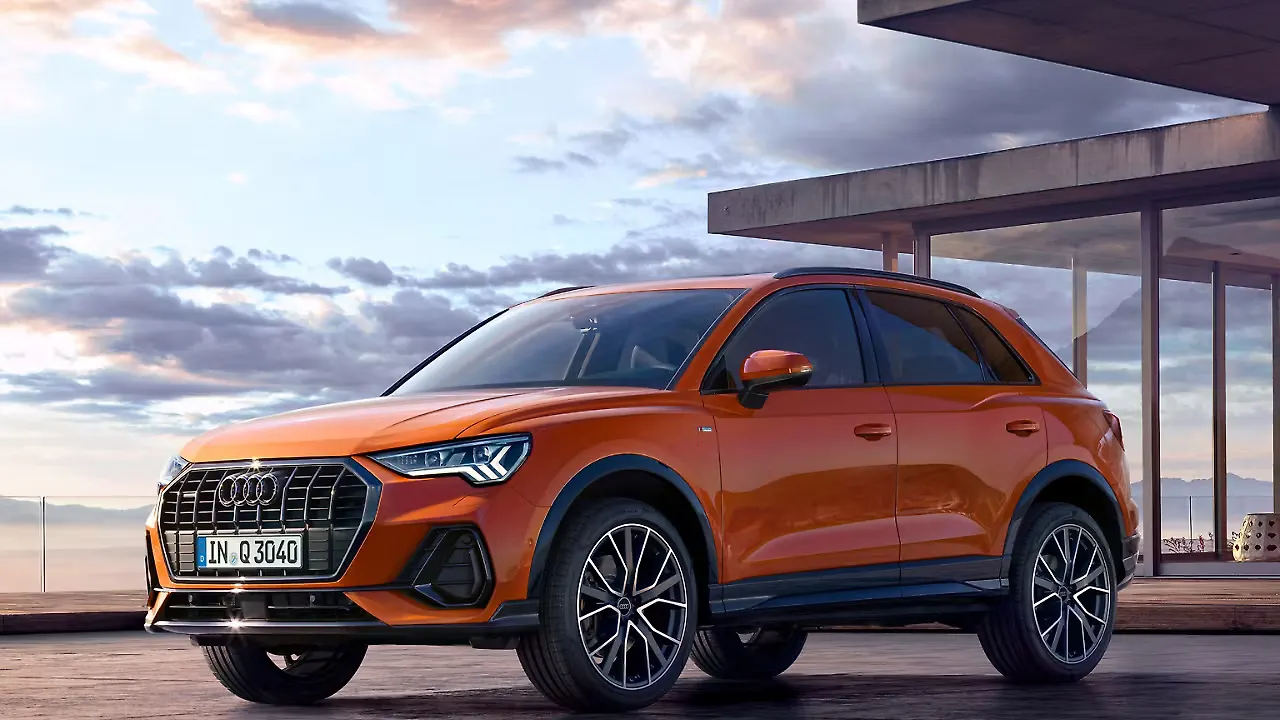 IN Q 3040