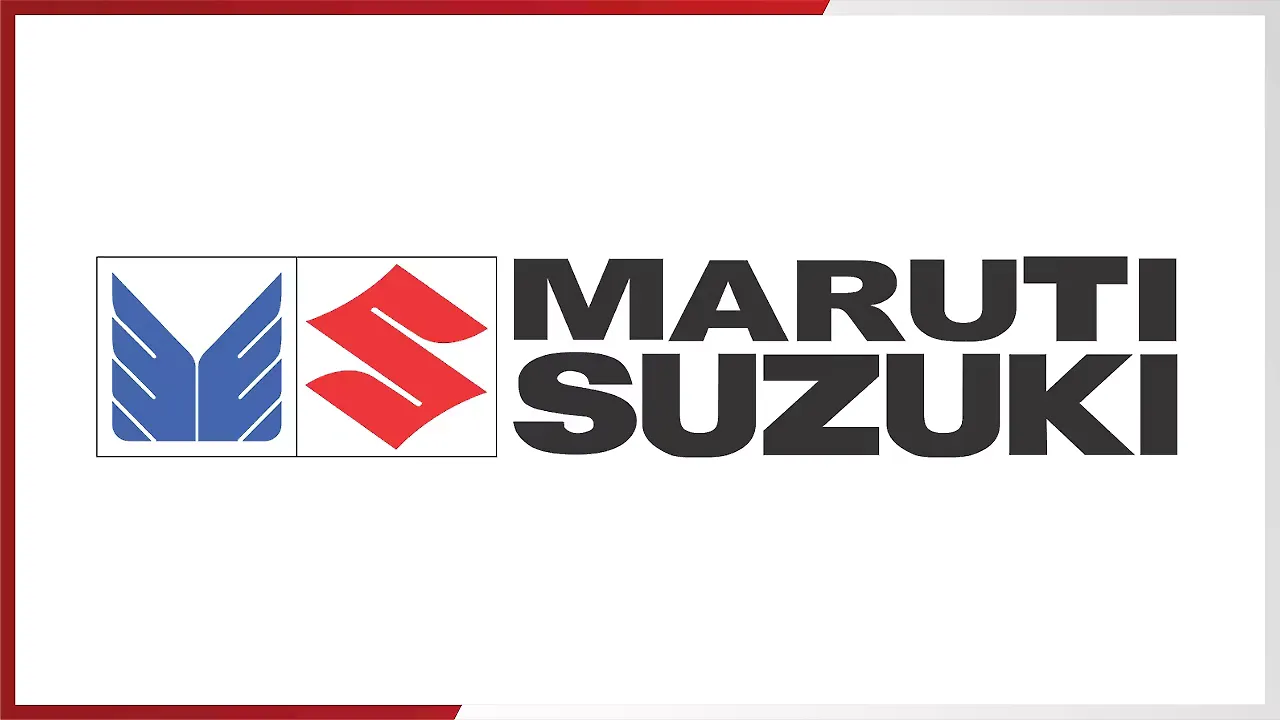 MARUTI
SUZUKI