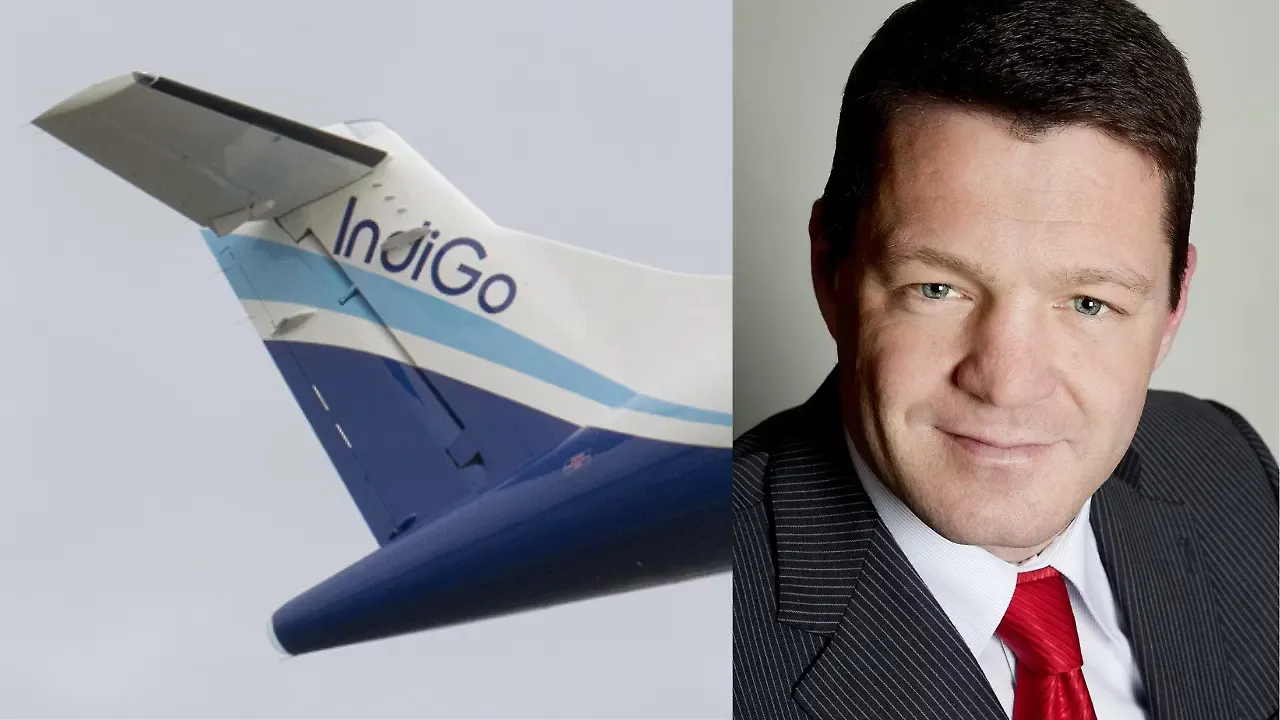 IndiGo