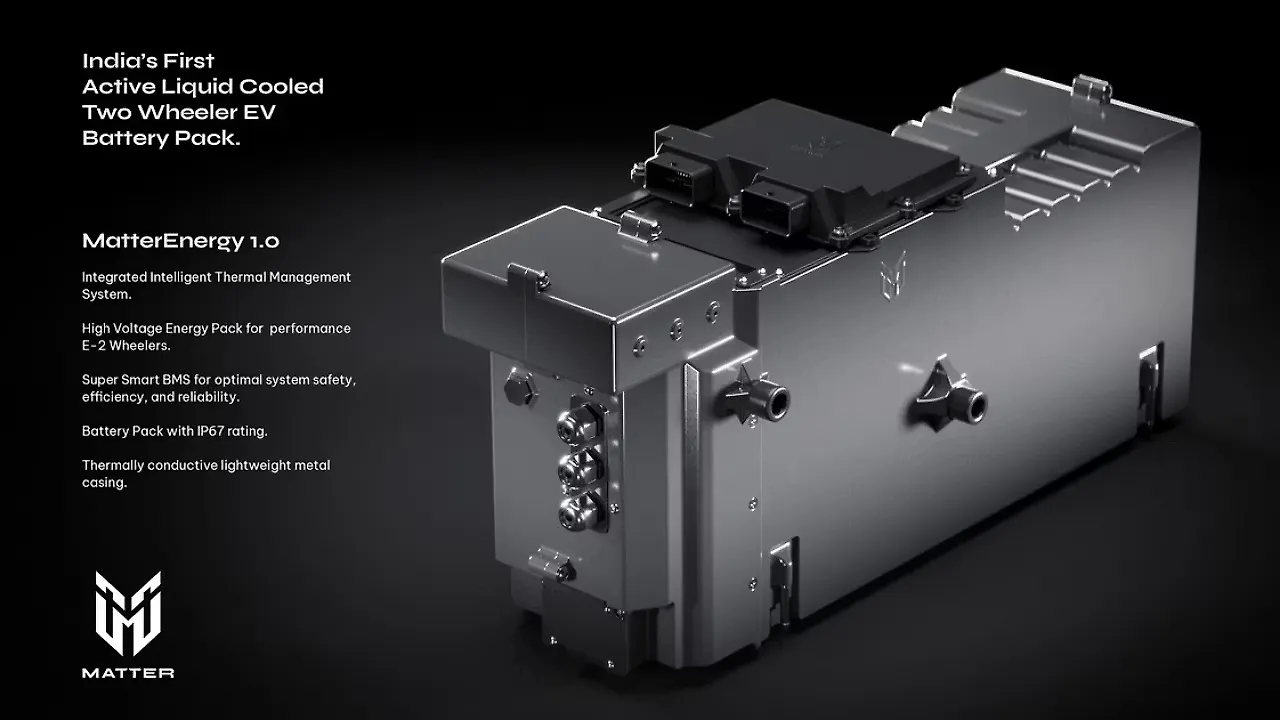 India's First
Active Liquid Cooled
Two Wheeler EV
Battery Pack.

MatterEnergy 1.0

Integrated Intelligent Thermal Management System.

High Voltage Energy Pack for performance E-2 Wheelers.

Super Smart BMS for optimal system safety, efficiency, and reliability.

Battery Pack with IP67 rating.

Thermally conductive lightweight metal casing.

MATTER