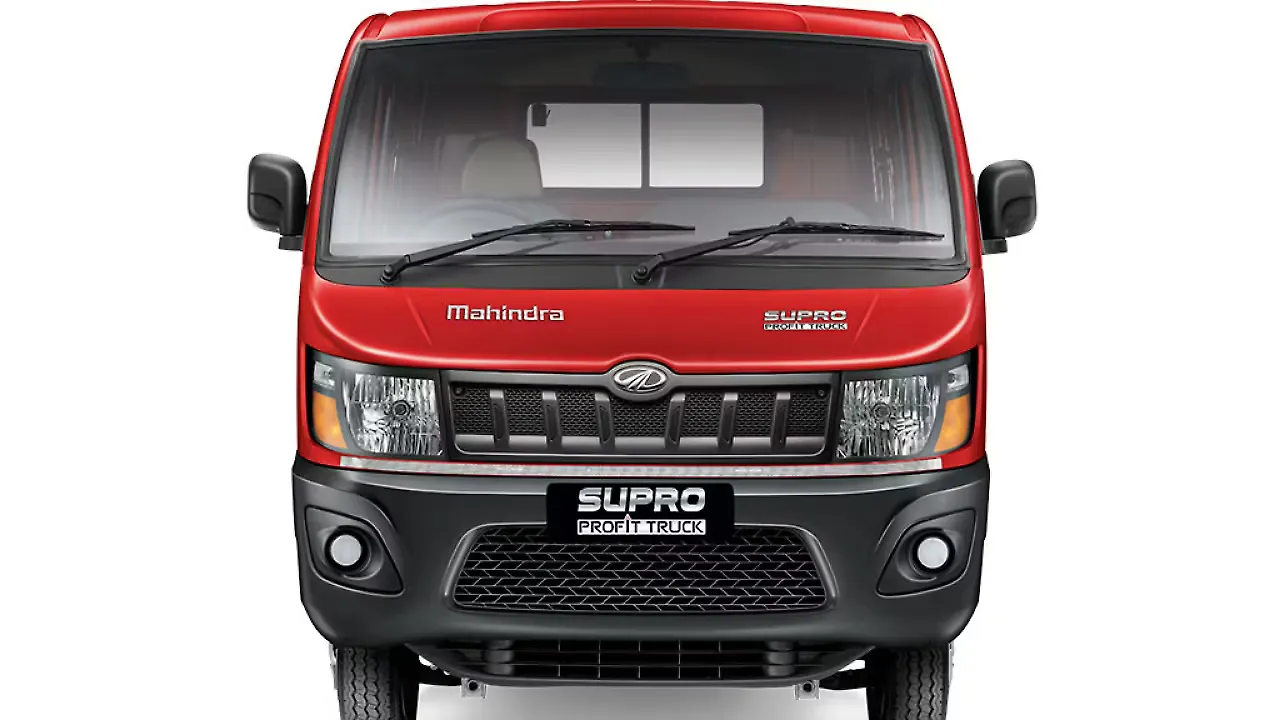 Mahindra

SUPRO
PROFIT TRUCK

SUPRO
PROFIT TRUCK