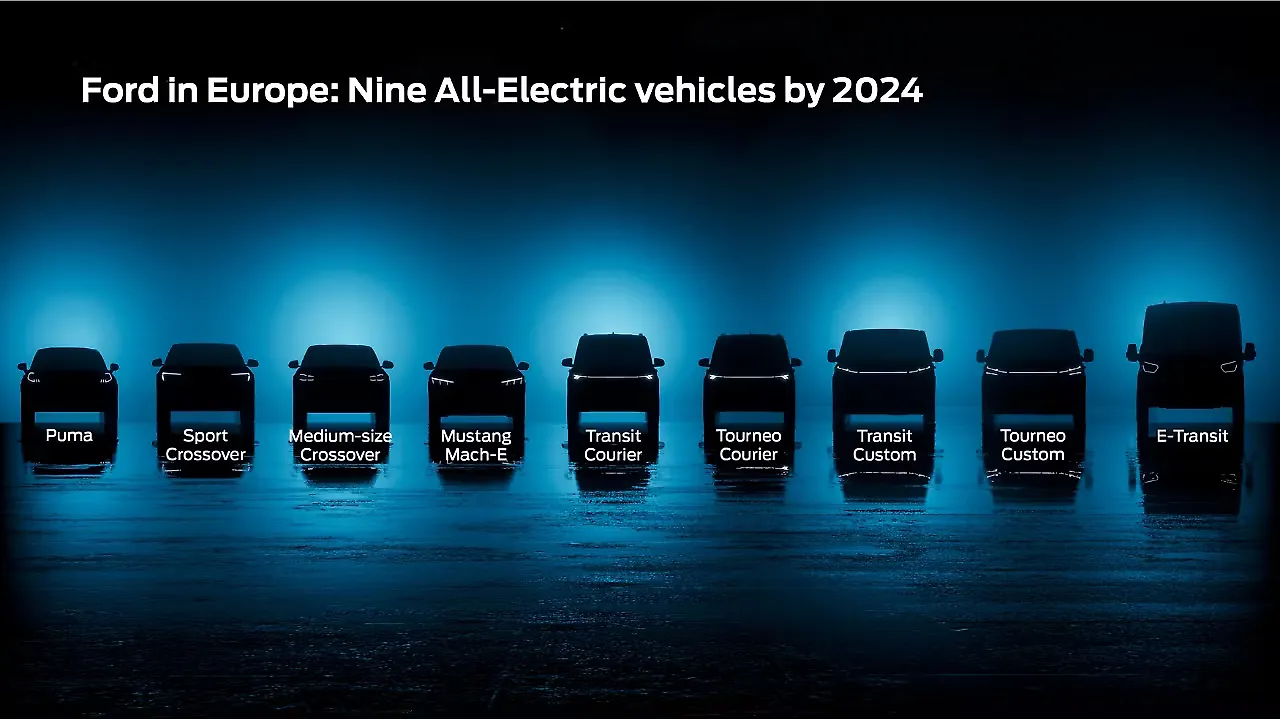 Ford in Europe: Nine All-Electric vehicles by 2024

Puma

Sport Crossover

Medium-size Crossover

Mustang Mach-E

Transit Courier

Tourneo Courier

Transit Custom

Tourneo Custom

E-Transit