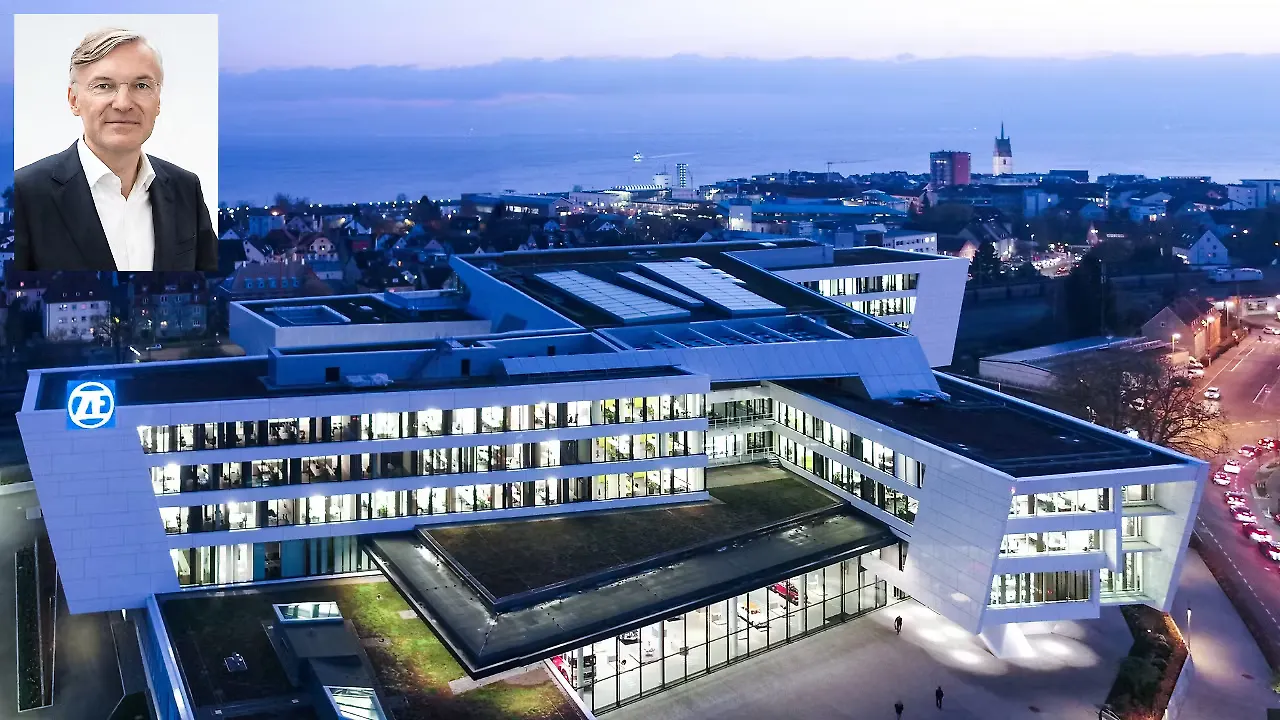 ZF