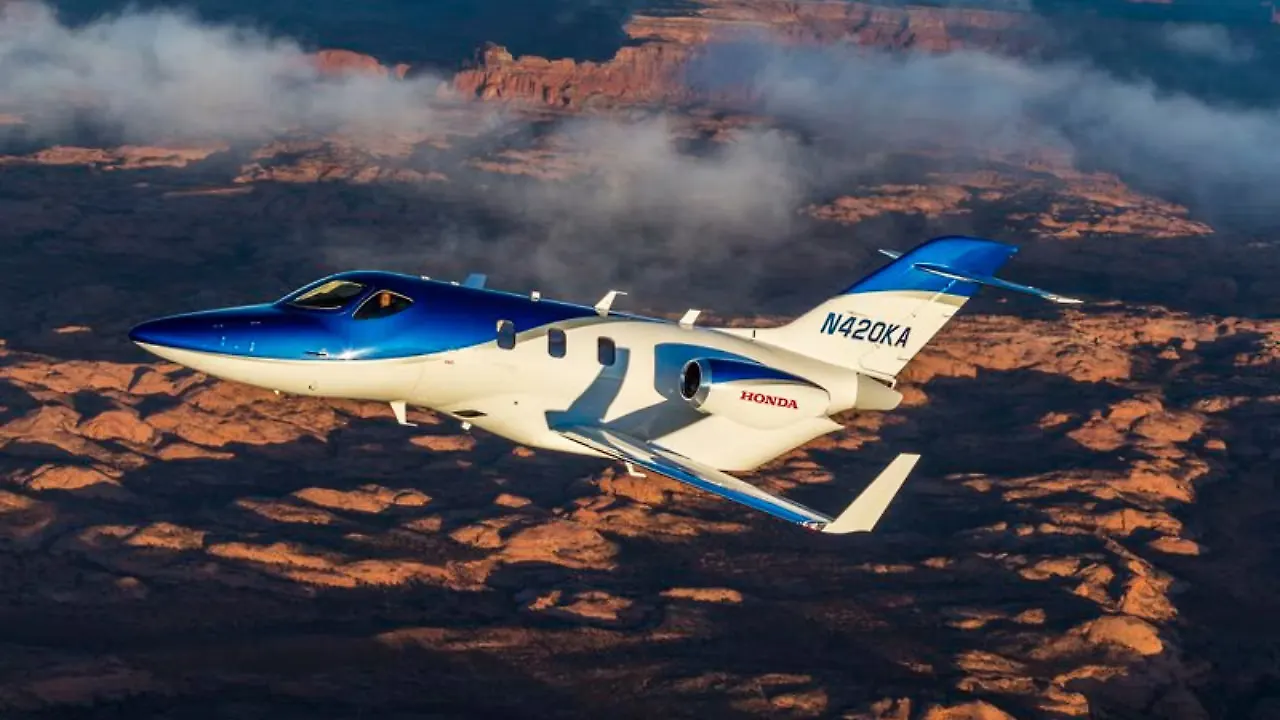 N420KA
HONDA