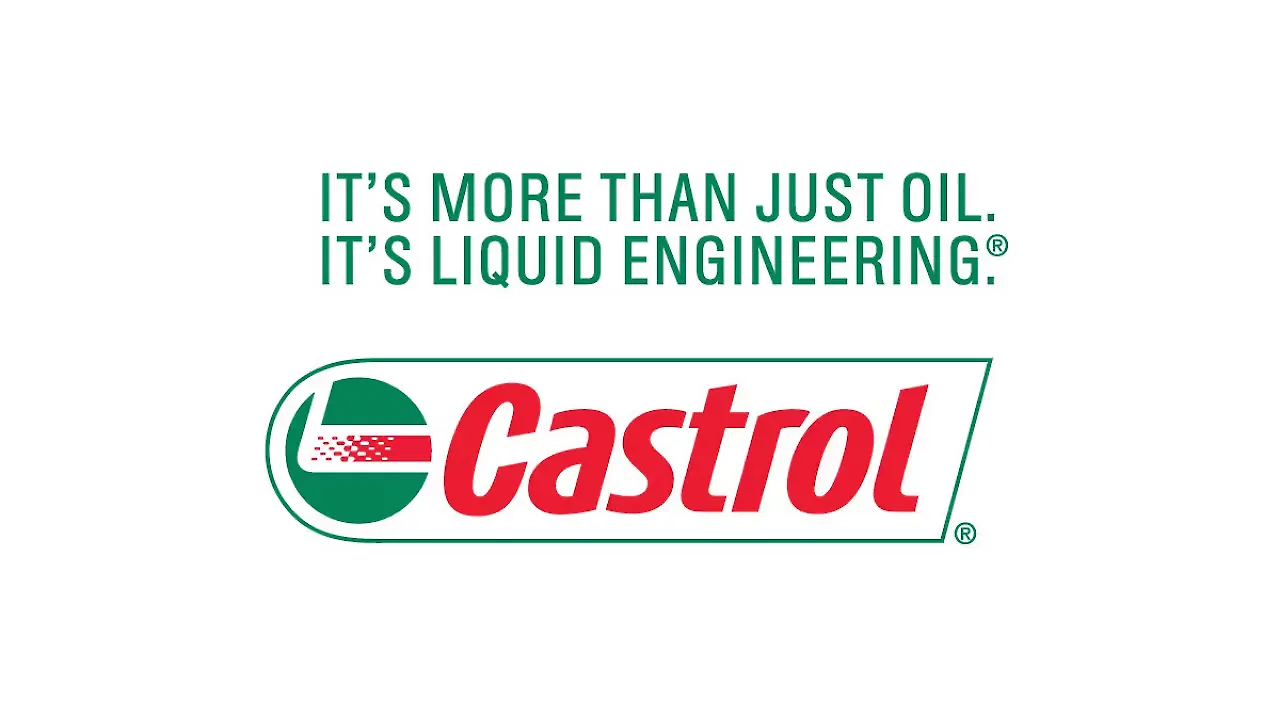 IT'S MORE THAN JUST OIL.
IT'S LIQUID ENGINEERING.®

Castrol®