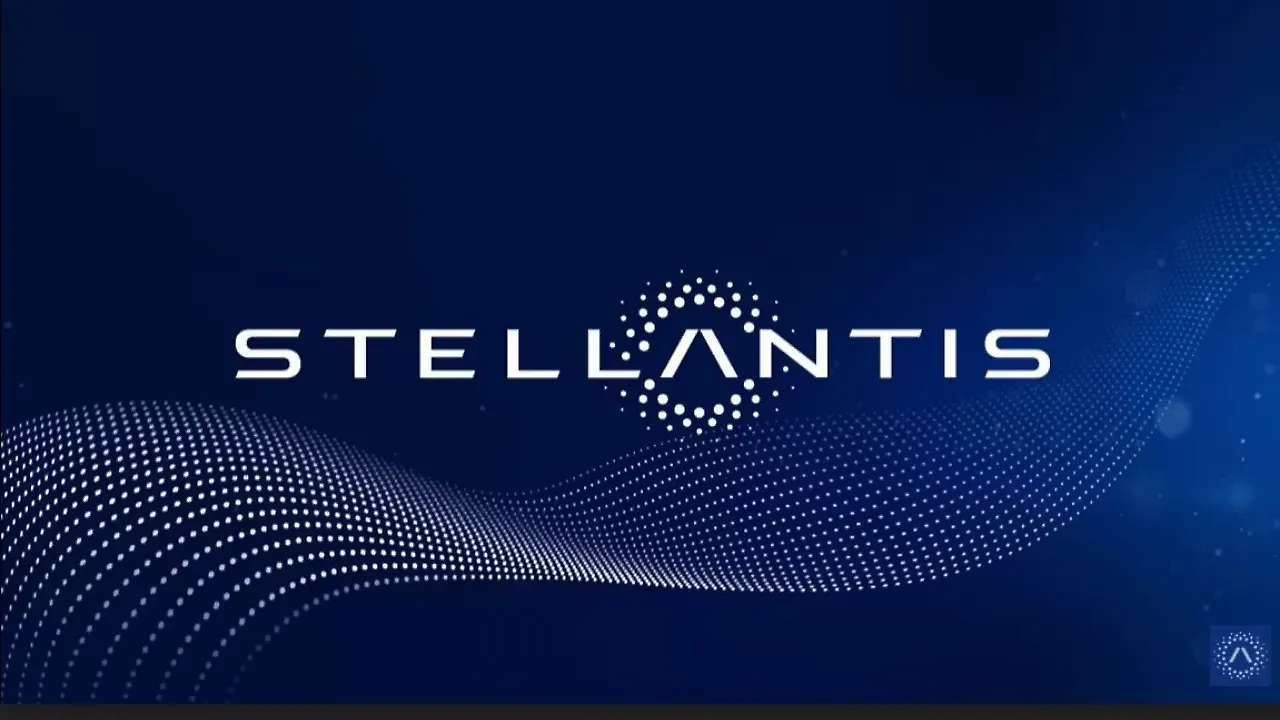 STELLANTIS