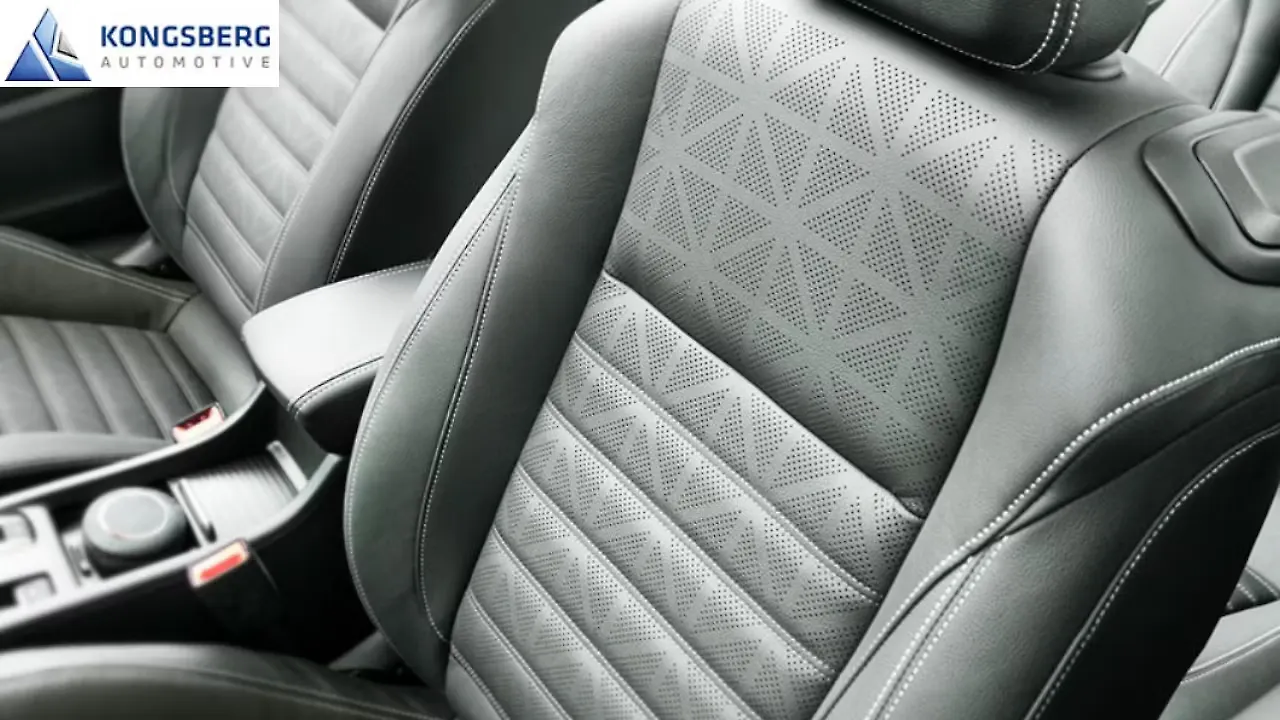 KONGSBERG
AUTOMOTIVE