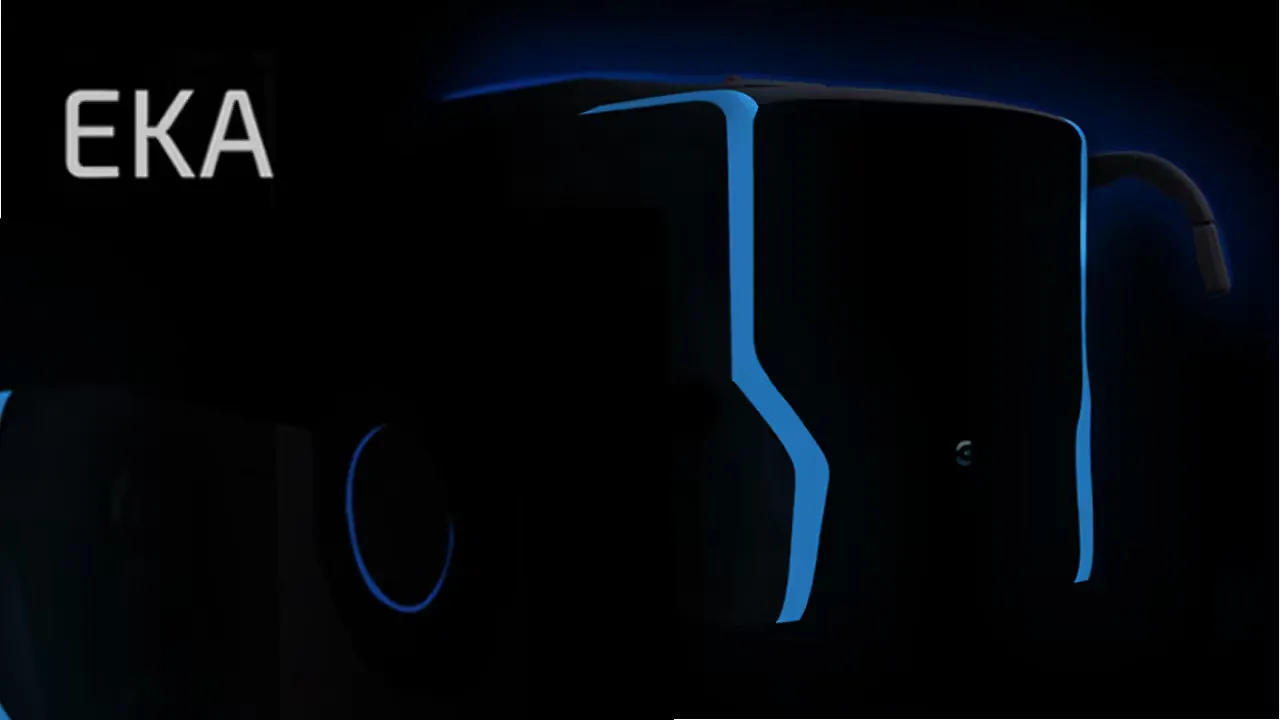 EKA