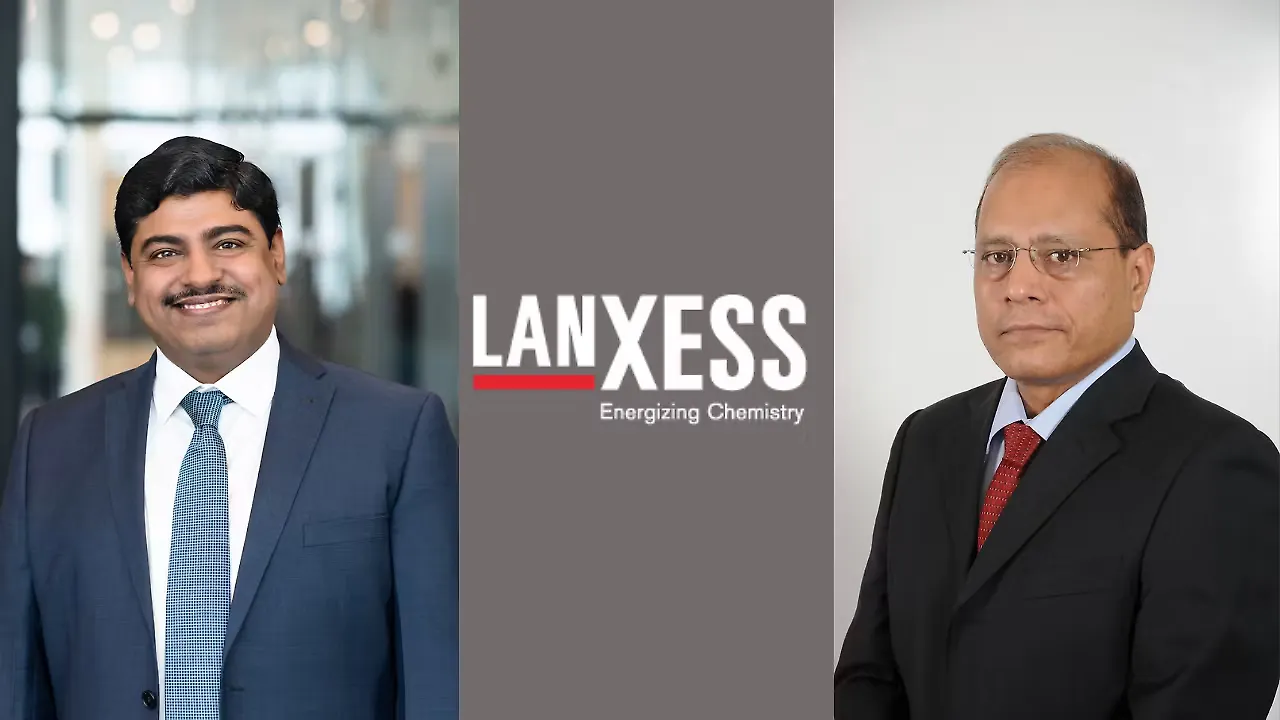 LANXESS
Energizing Chemistry