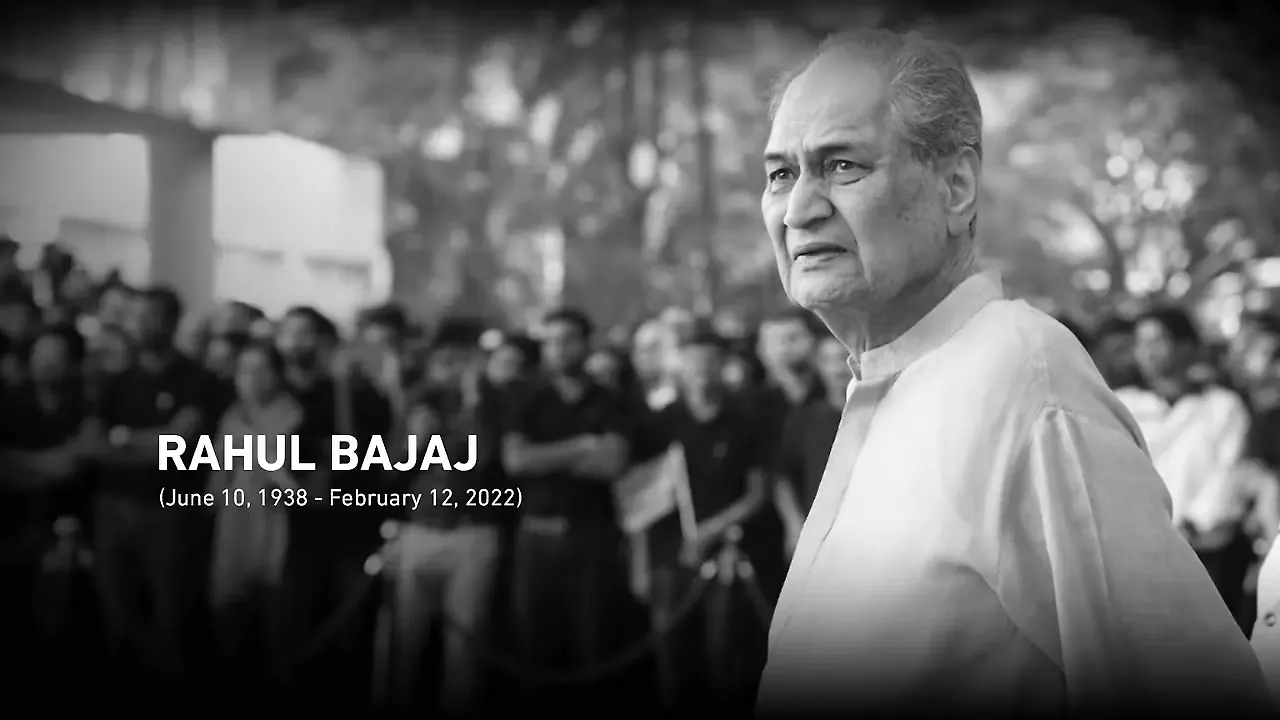 RAHUL BAJAJ
(June 10, 1938 - February 12, 2022)