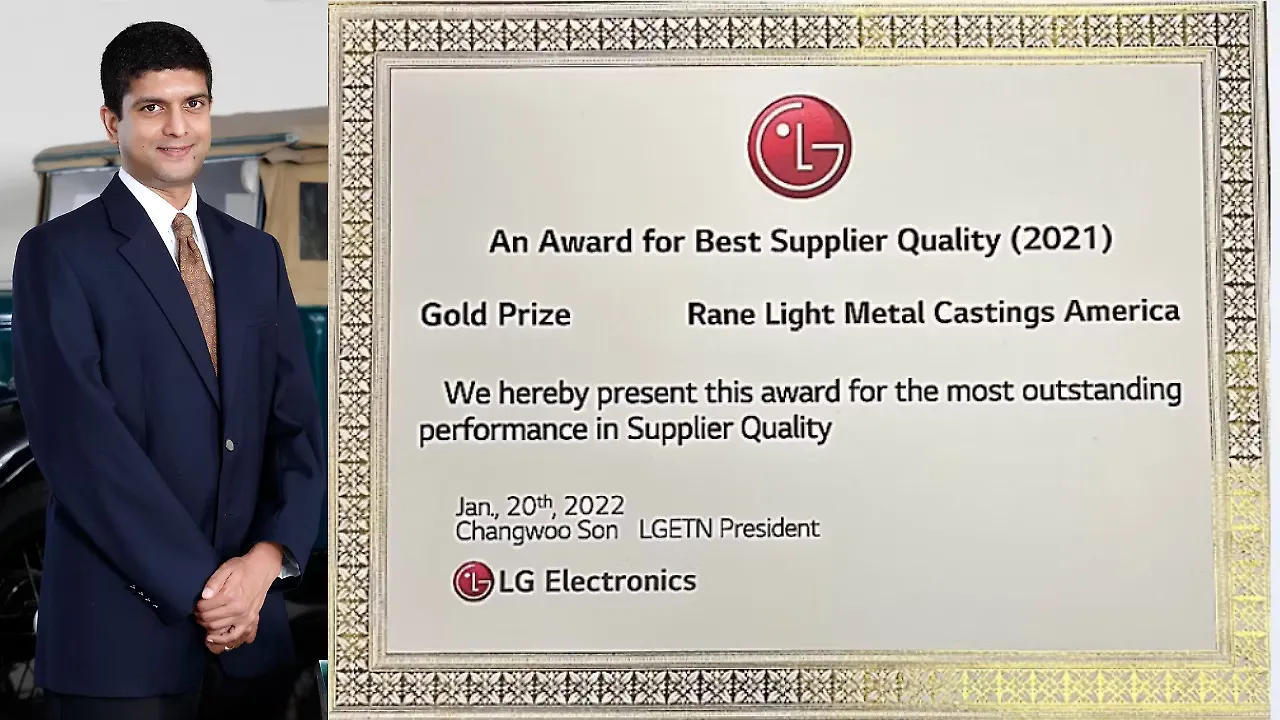 LG

An Award for Best Supplier Quality (2021)

Gold Prize Rane Light Metal Castings America

We hereby present this award for the most outstanding performance in Supplier Quality

Jan., 20$^{th}$, 2022
Changwoo Son LGETN President

LG Electronics