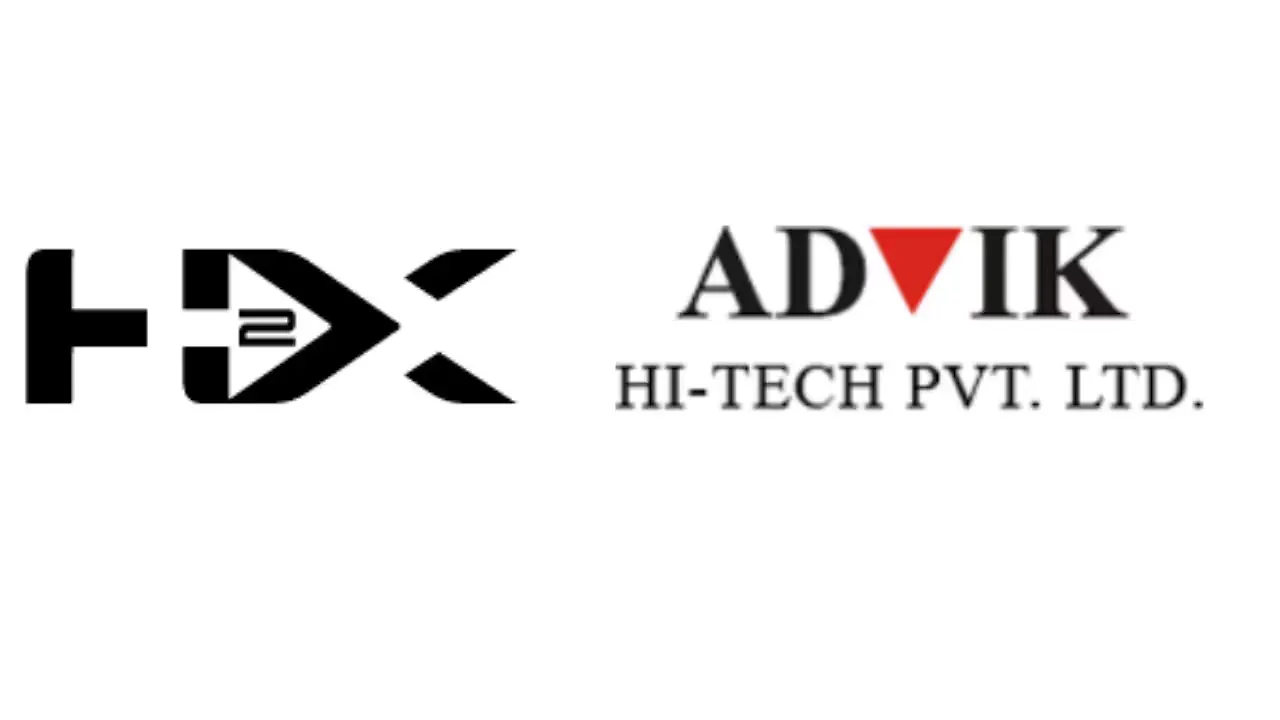 H2X

ADVIK
HI-TECH PVT. LTD.