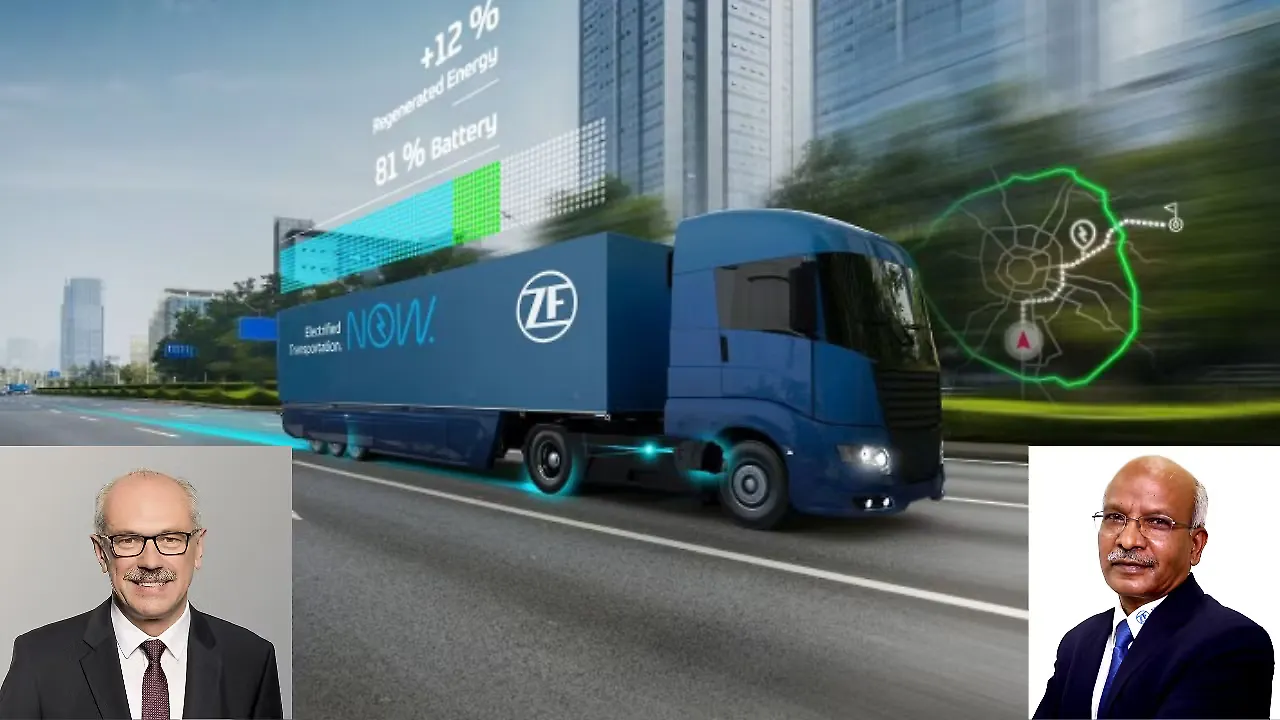 +12 %
Regenerated Energy
81 % Battery

Electrified Transportation. NOW.

ZF