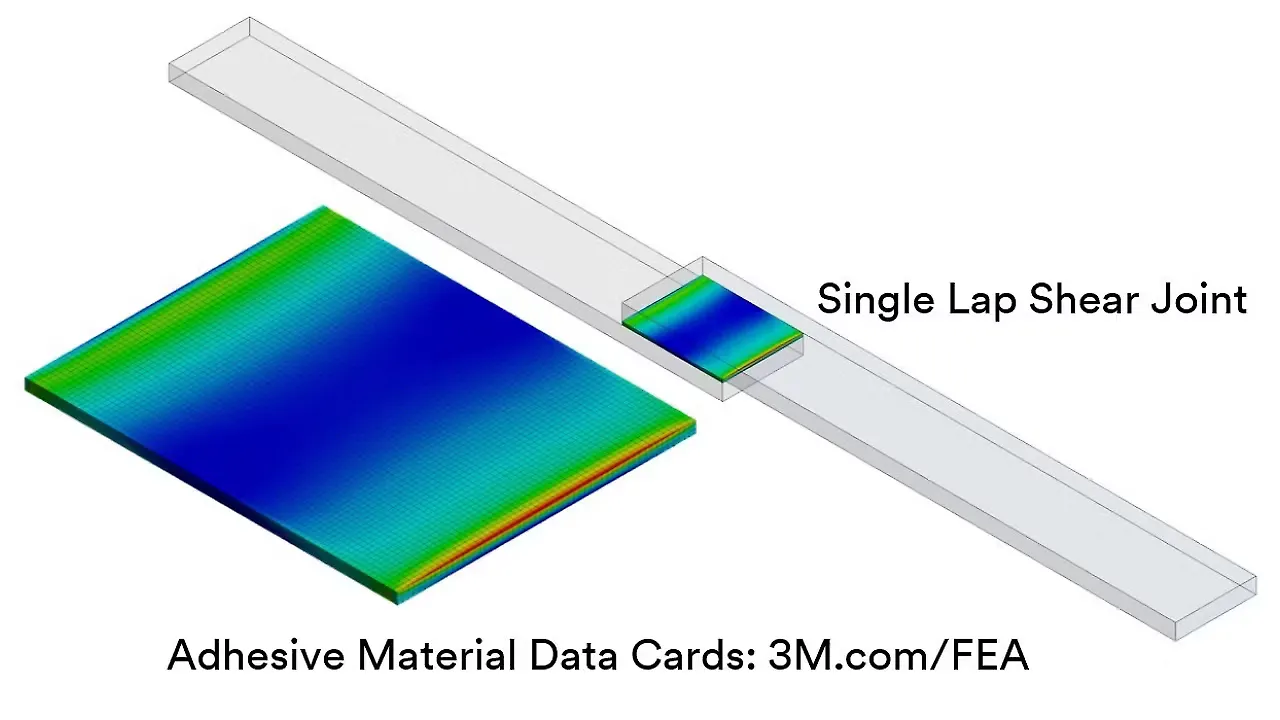 Single Lap Shear Joint

Adhesive Material Data Cards: 3M.com/FEA