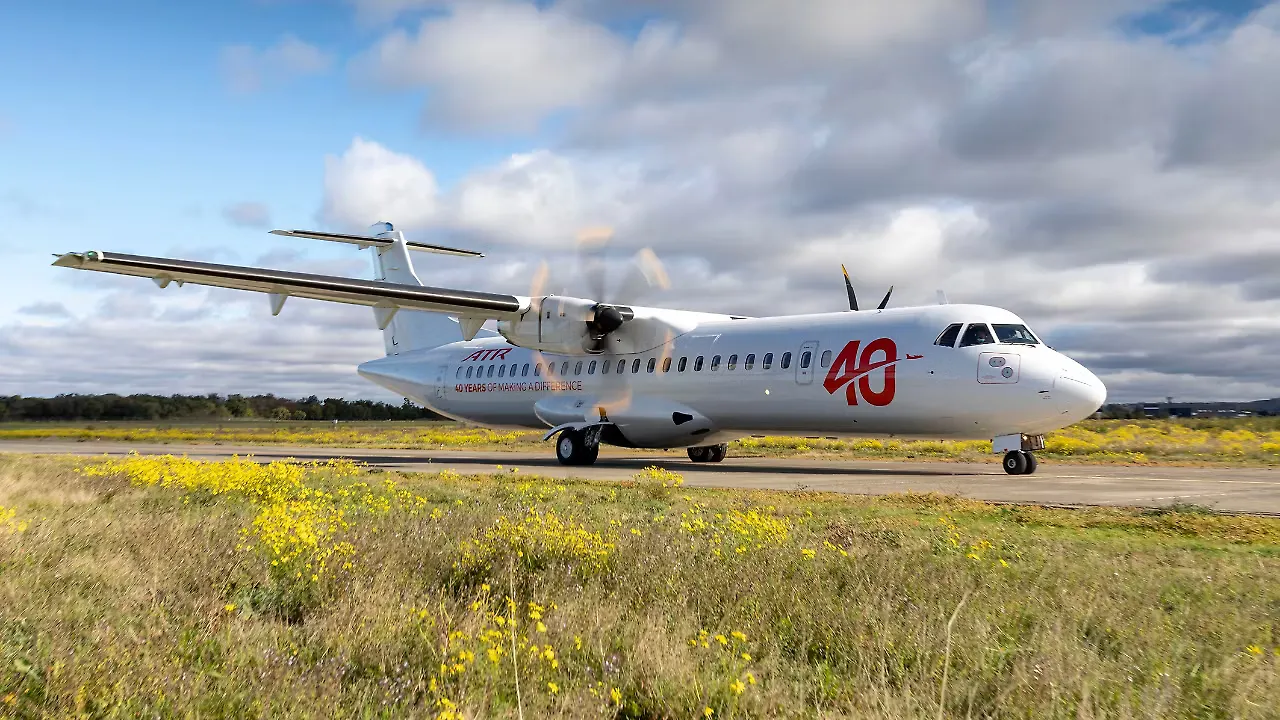 ATR
40 YEARS OF MAKING A DIFFERENCE
40