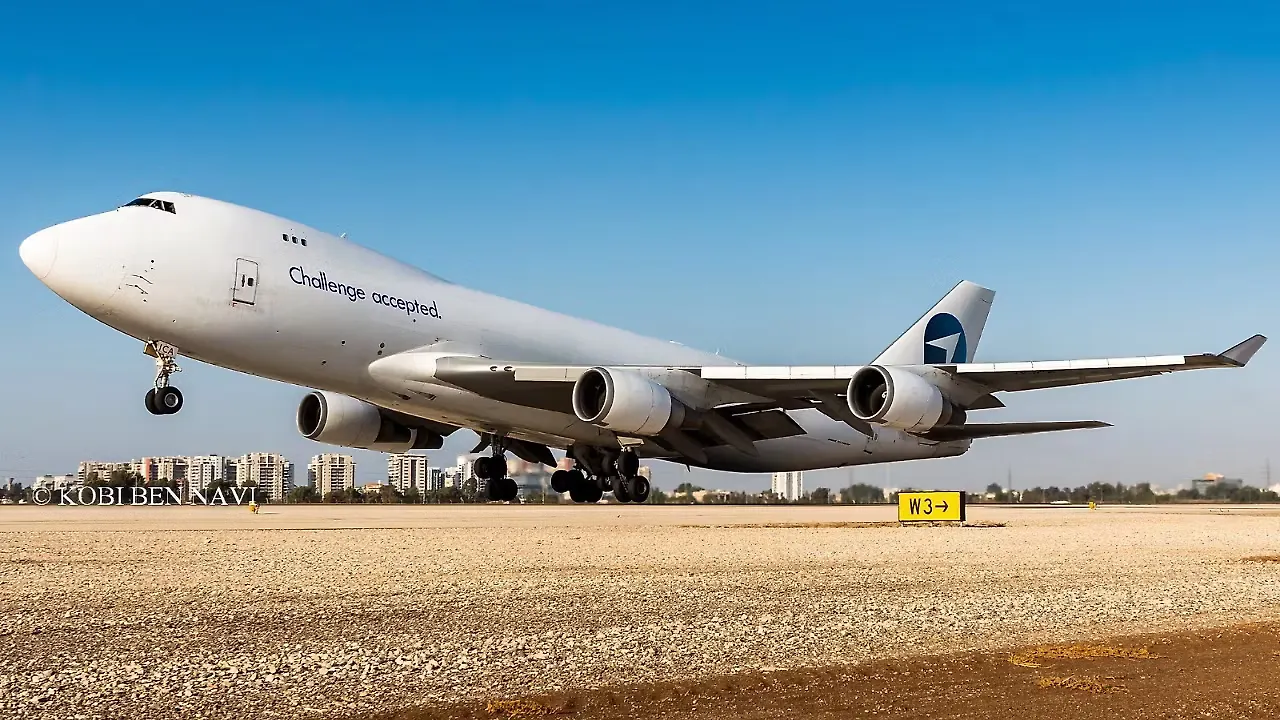 Challenge accepted.

© KOBI BEN NAVI

W3→