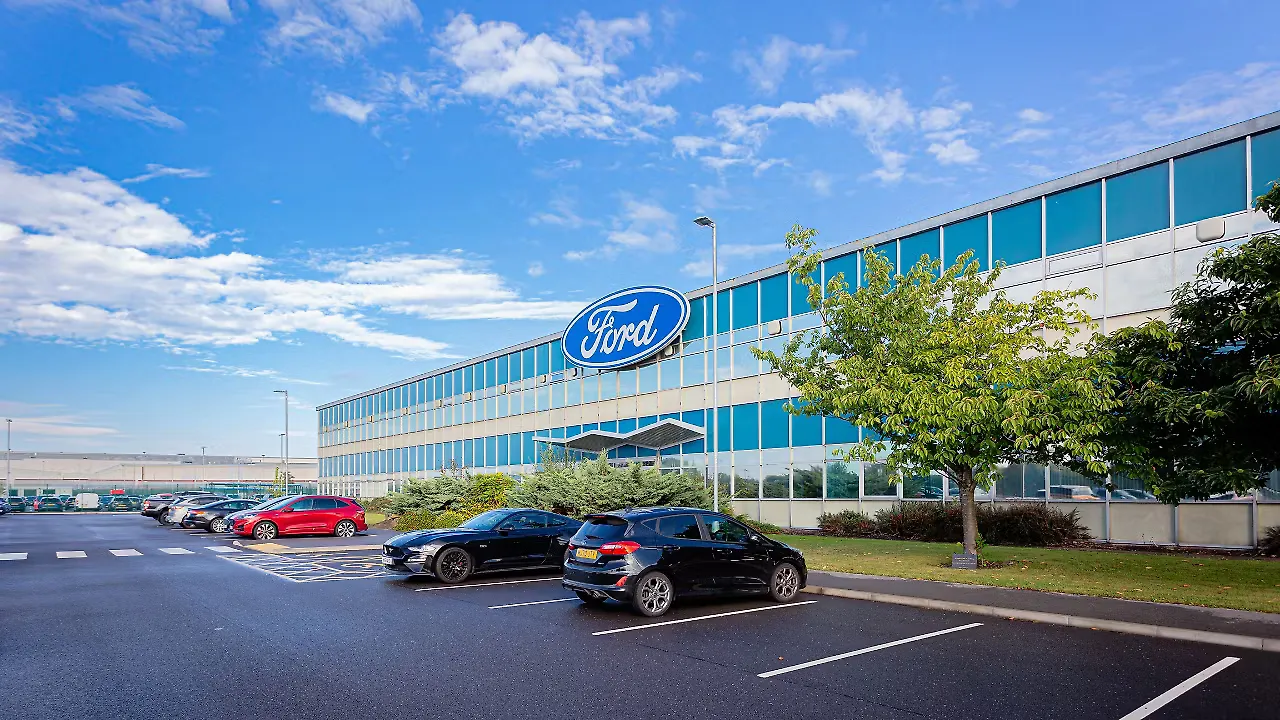 Ford